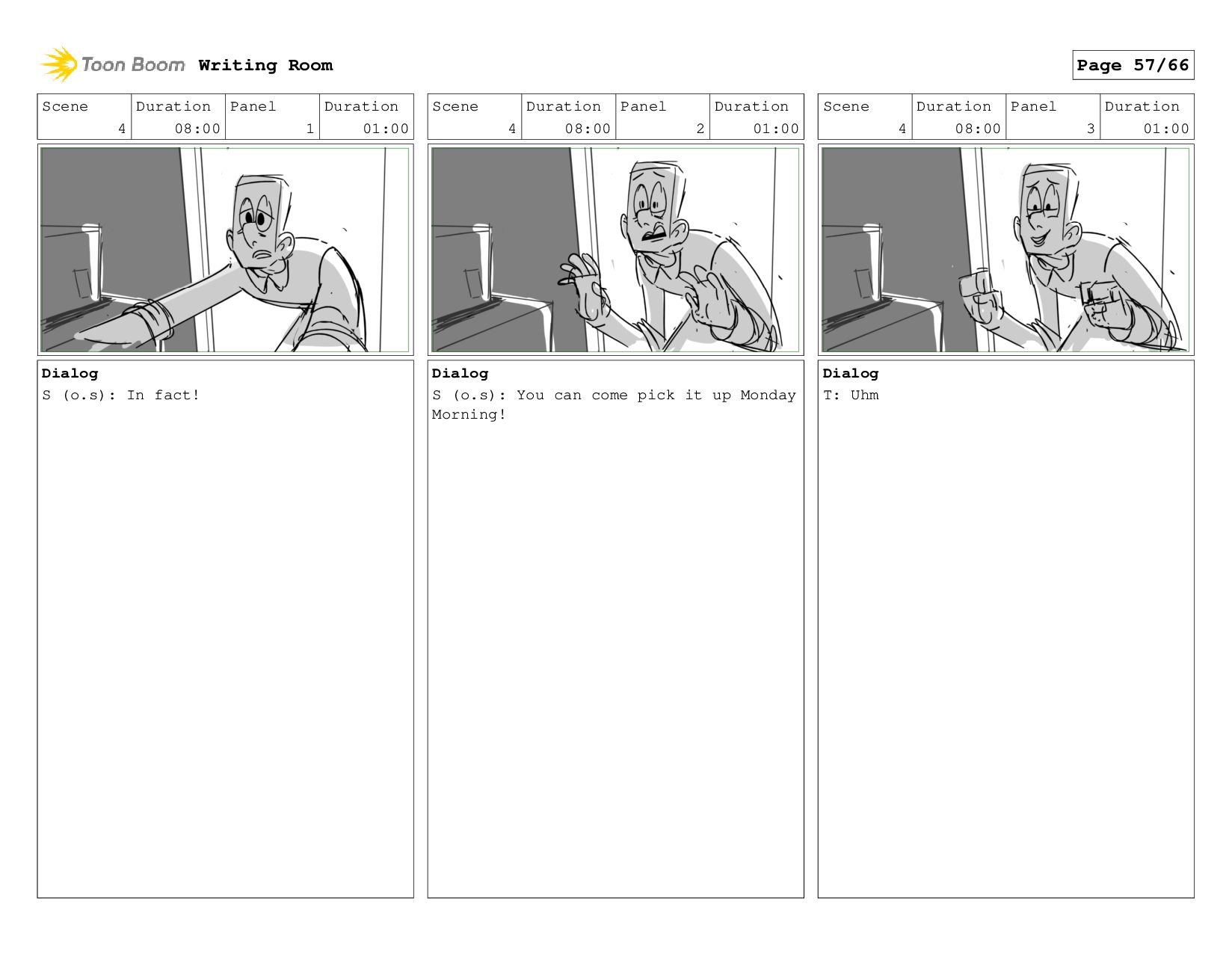 Toon Boom Writing Room

Page 57/66

| Scene | Duration | Panel | Duration |
|---|---|---|---|
| 4 | 08:00 | 1 | 01:00 |

Dialog
S (o.s): In fact!

| Scene | Duration | Panel | Duration |
|---|---|---|---|
| 4 | 08:00 | 2 | 01:00 |

Dialog
S (o.s): You can come pick it up Monday Morning!

| Scene | Duration | Panel | Duration |
|---|---|---|---|
| 4 | 08:00 | 3 | 01:00 |

Dialog
T: Uhm