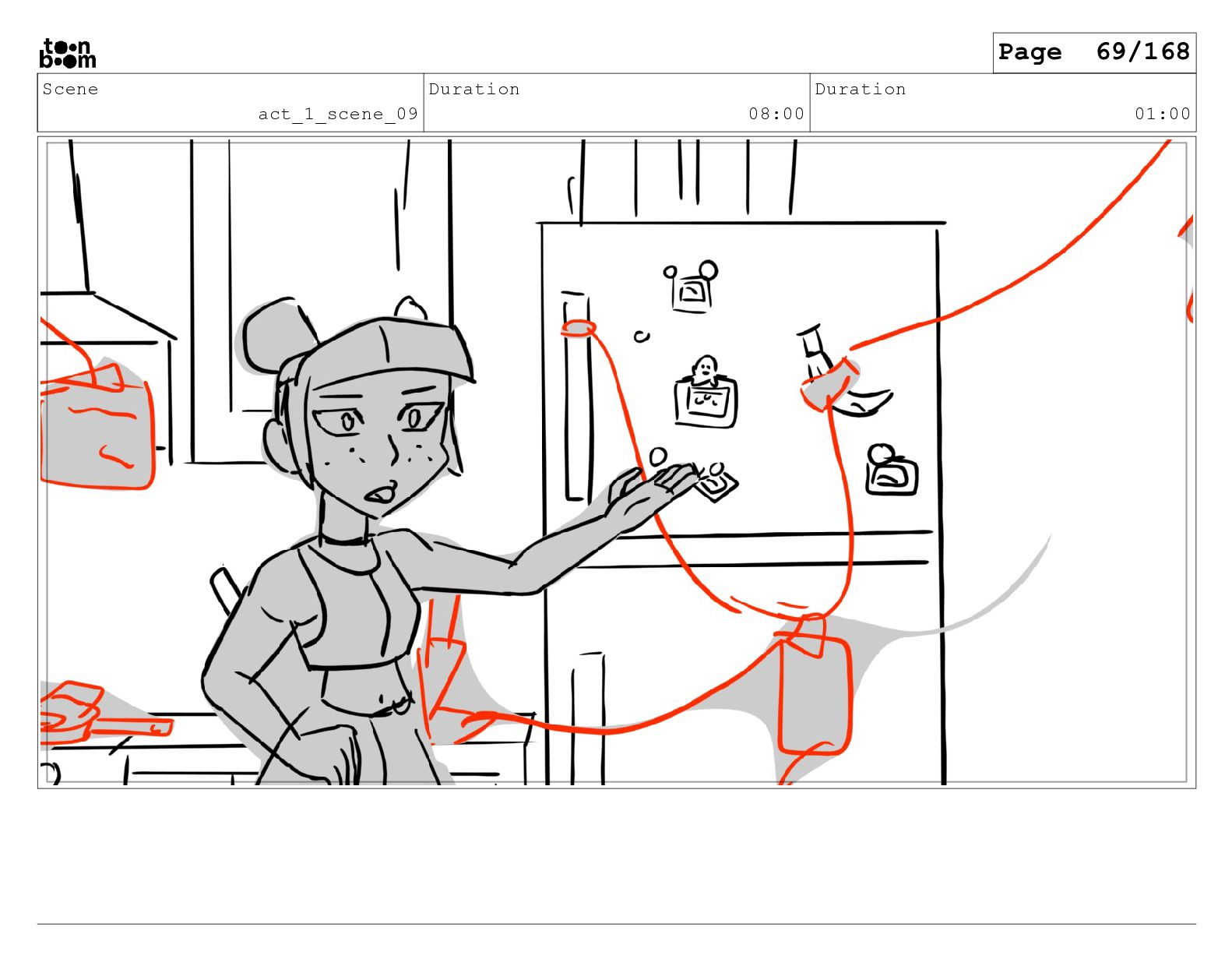 toon boom

Page 69/168

| Scene | Duration | Duration |
|---|---|---|
| act_1_scene_09 | 08:00 | 01:00 |