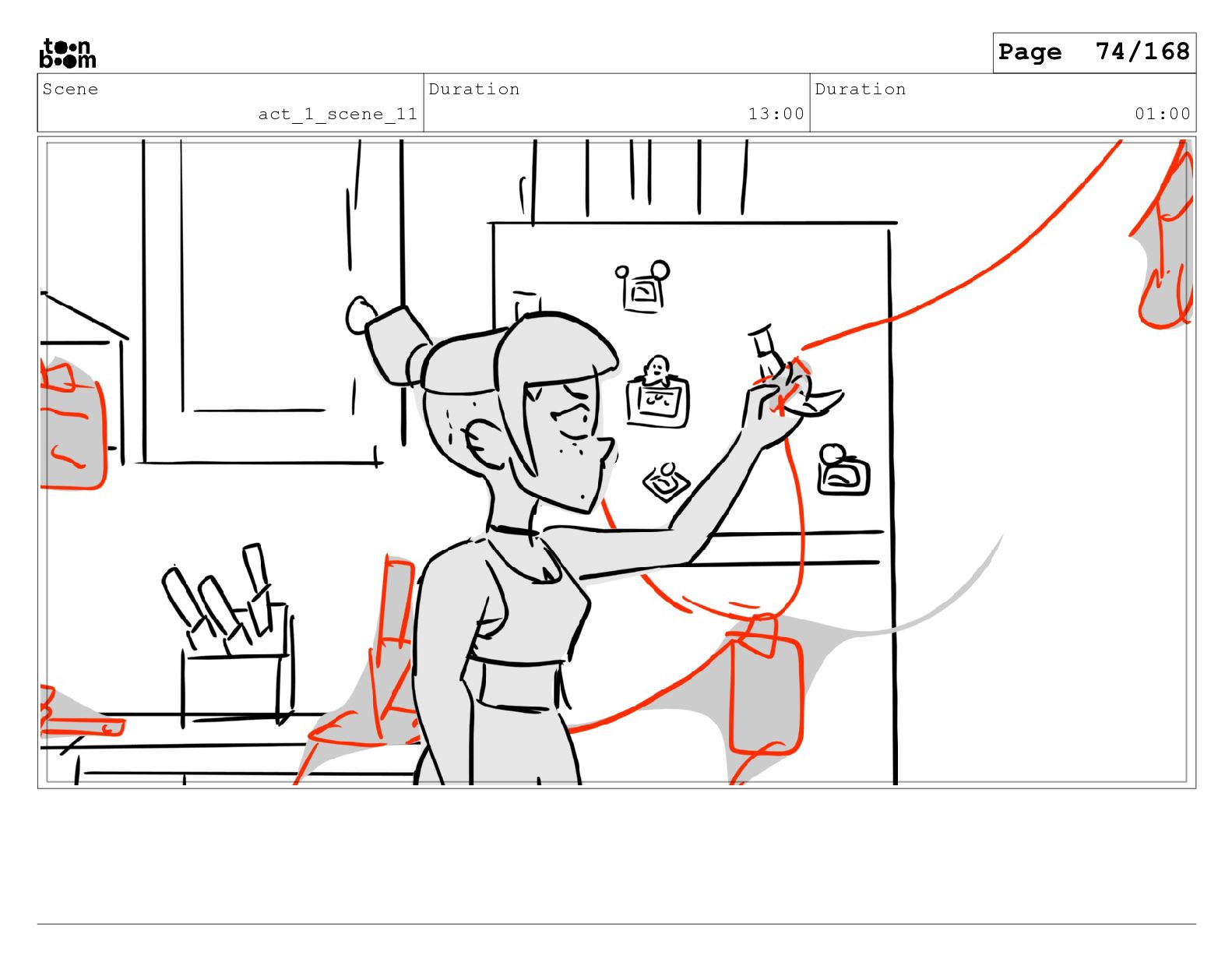 toon boom

Page 74/168

| Scene | Duration | Duration |
|---|---|---|
| act_1_scene_11 | 13:00 | 01:00 |