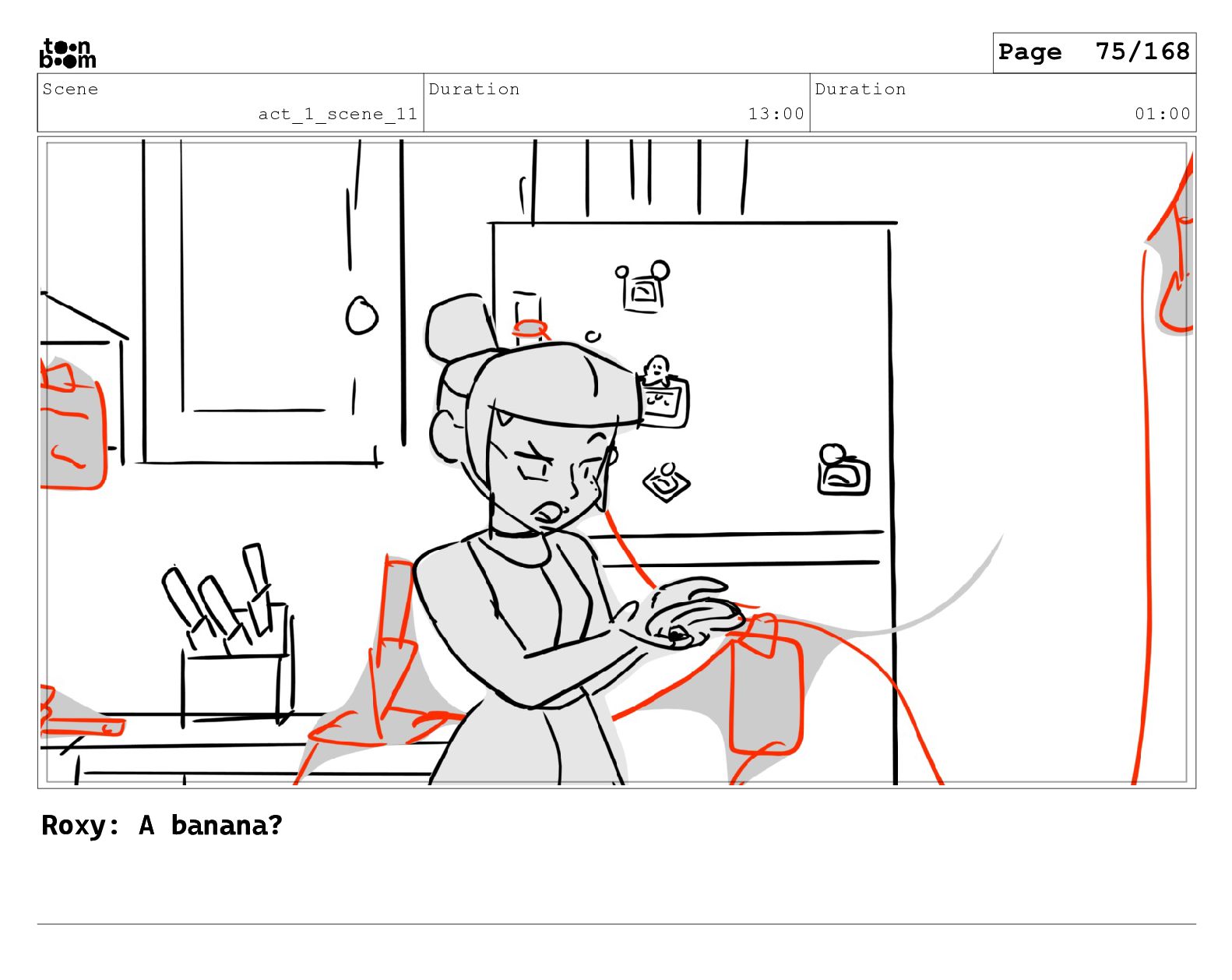 toon boom

Page 75/168

| Scene | Duration | Duration |
|---|---|---|
| act_1_scene_11 | 13:00 | 01:00 |

Roxy: A banana?