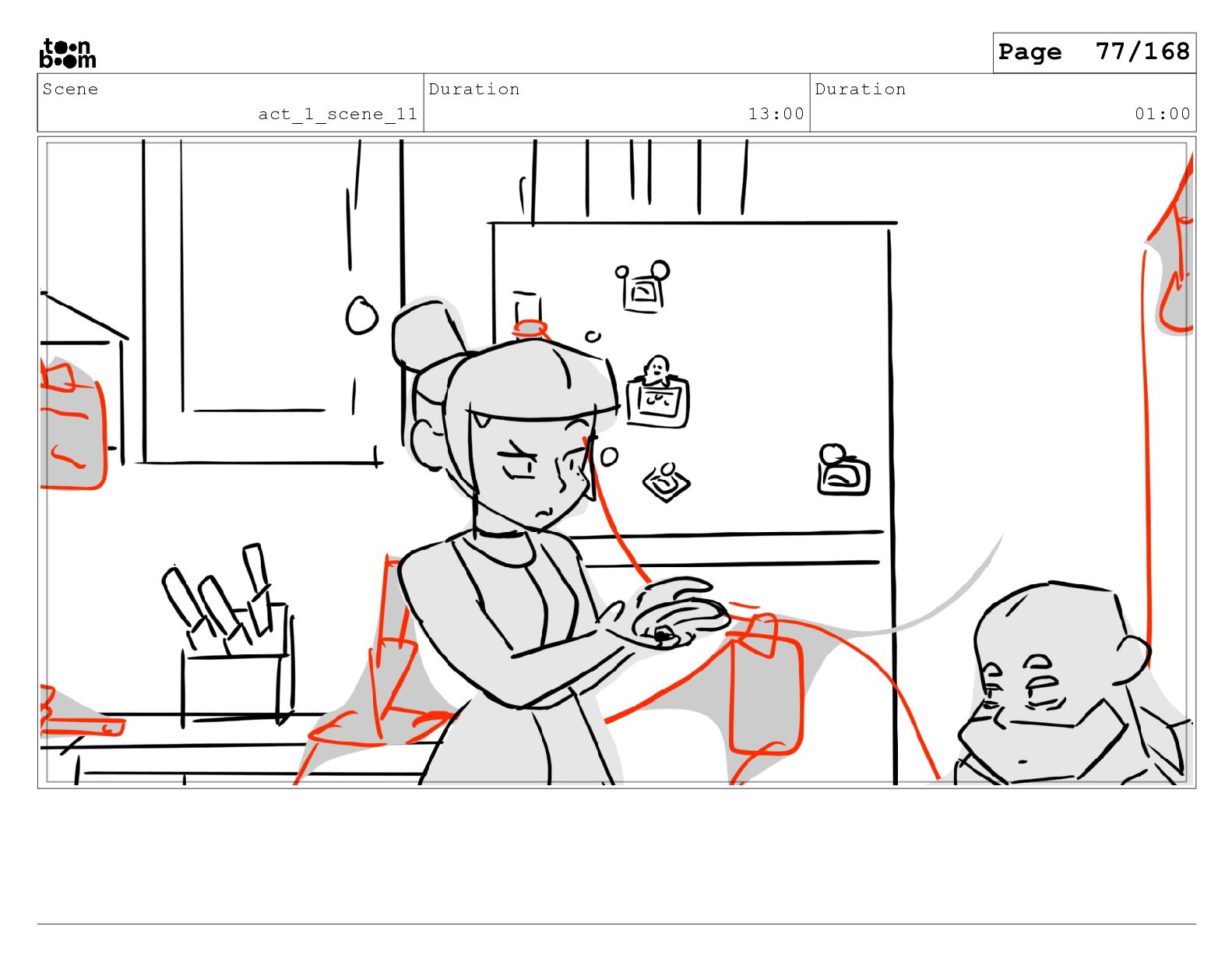 toon boom

Page 77/168

| Scene | Duration | Duration |
|---|---|---|
| act_1_scene_11 | 13:00 | 01:00 |