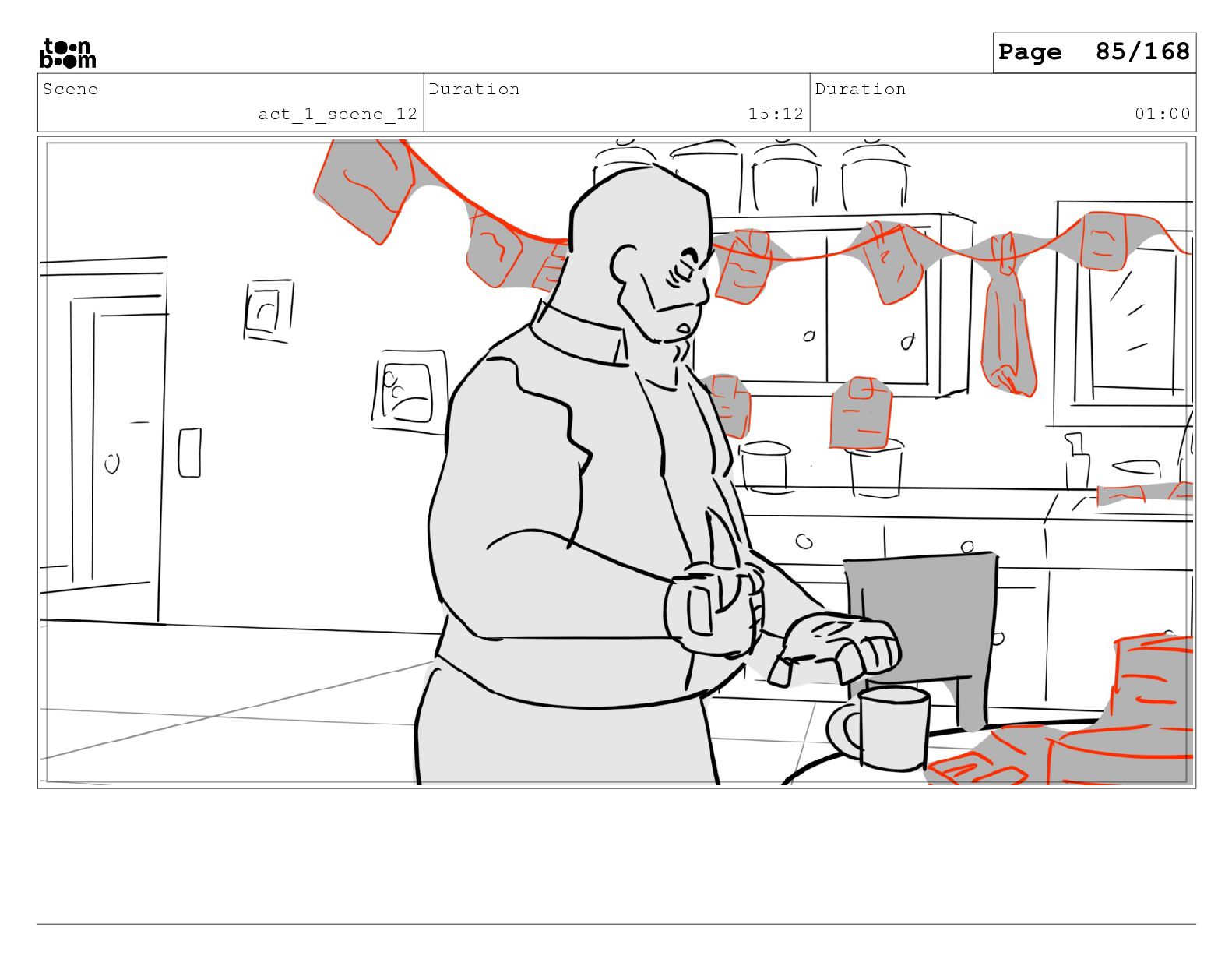 toon boom

Page 85/168

| Scene | Duration | Duration |
|---|---|---|
| act_1_scene_12 | 15:12 | 01:00 |