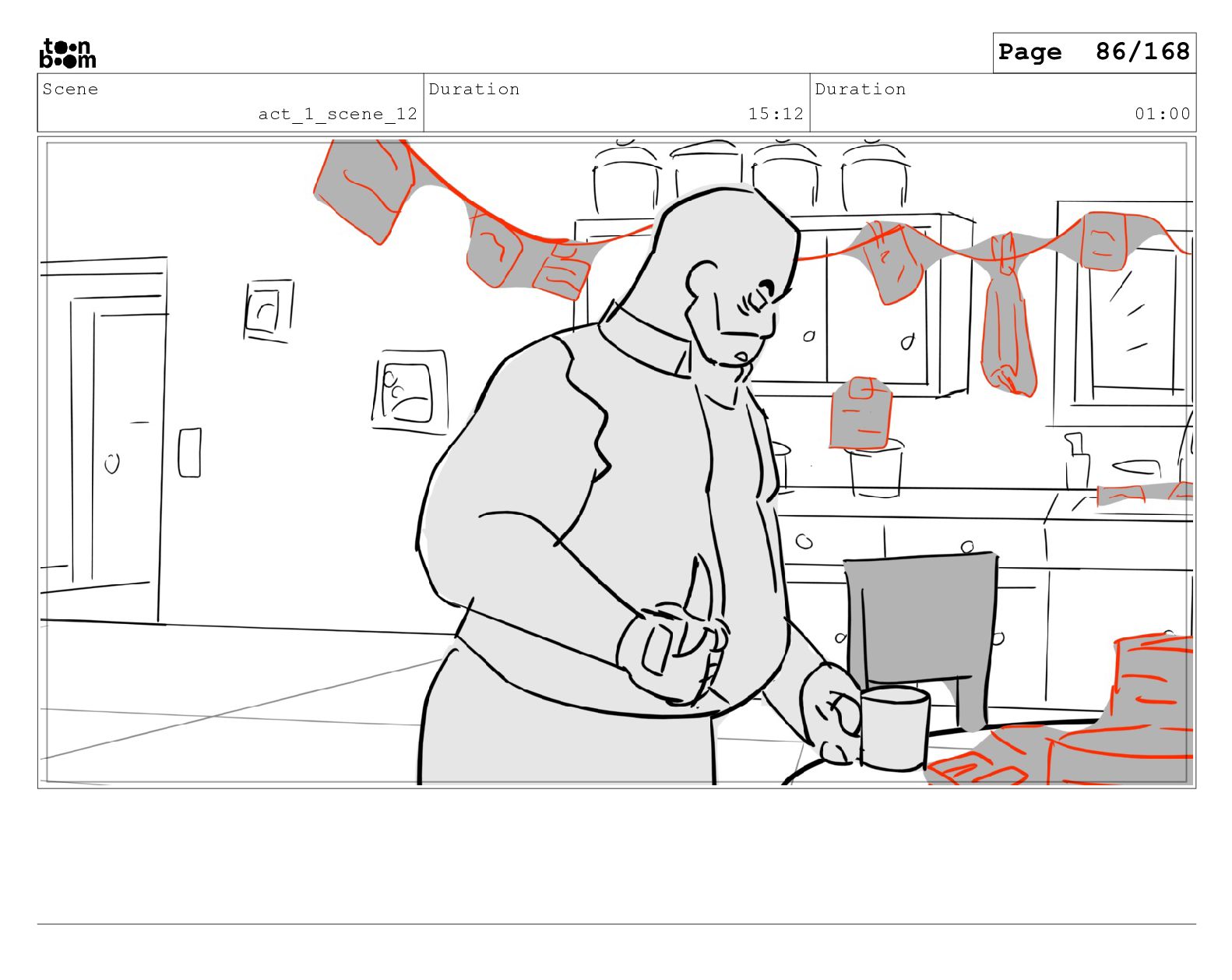 toon boom

Page 86/168

| Scene | Duration | Duration |
|---|---|---|
| act_1_scene_12 | 15:12 | 01:00 |