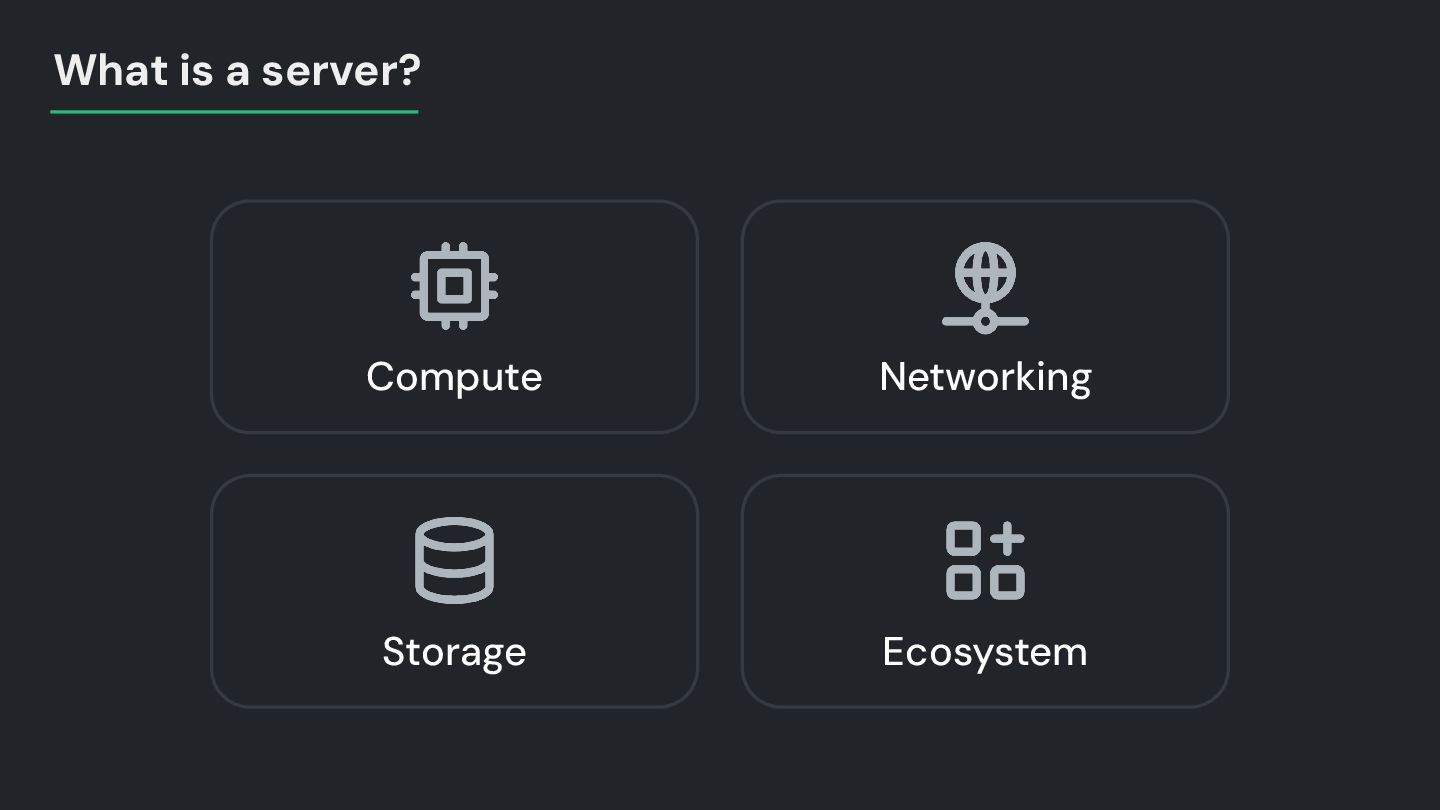 What is a server?

Compute

Networking

Storage

Ecosystem