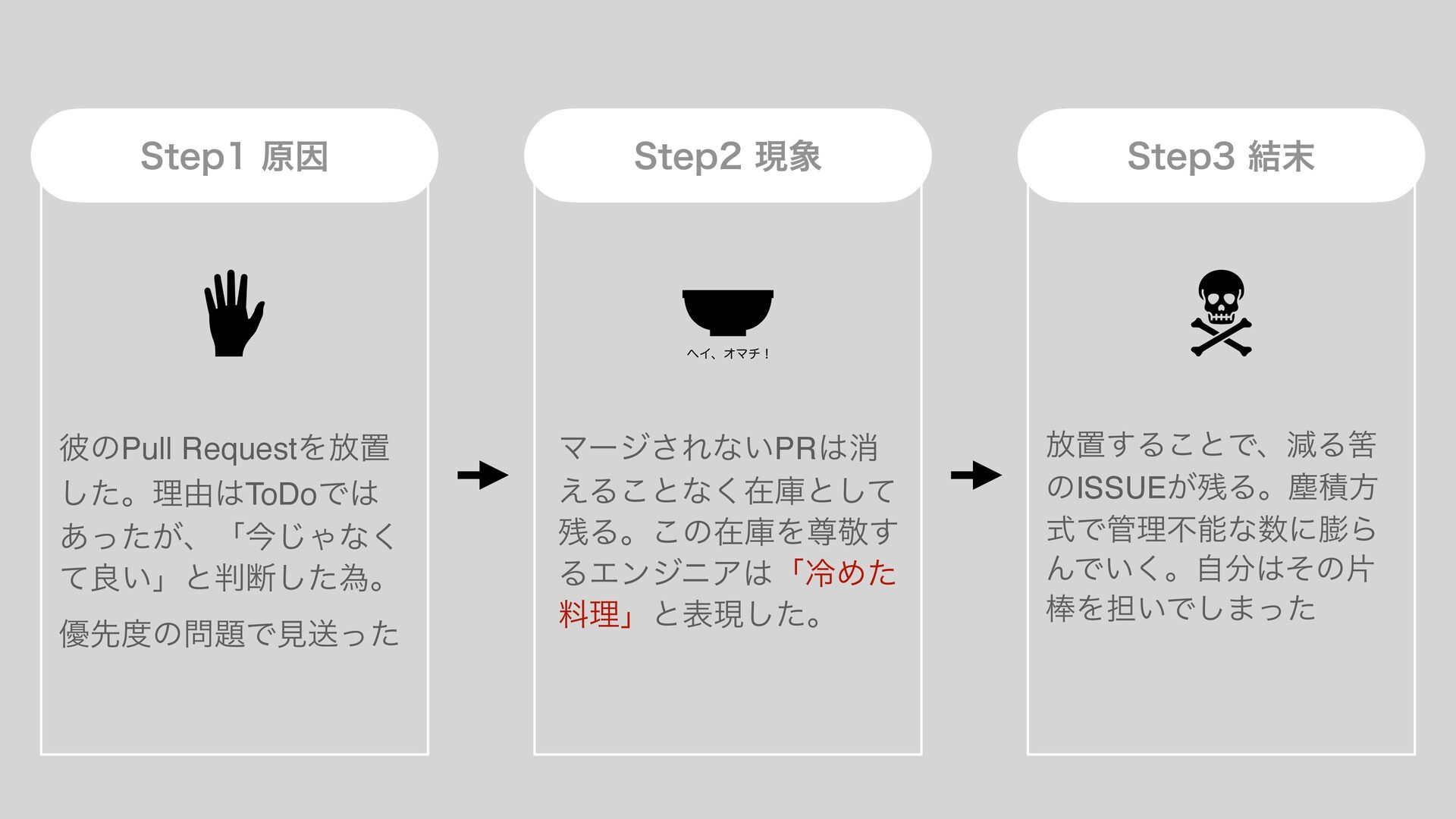 Step1 原因

彼のPull Requestを放置した。理由はToDoではあったが、「今じゃなくて良い」と判断した為。

優先度の問題で見送った

Step2 現象

ヘイ、オマチ！

マージされないPRは消えることなく在庫として残る。この在庫を尊敬するエンジニアは「冷めた料理」と表現した。

Step3 結末

放置することで、減る筈のISSUEが残る。塵積方式で管理不能な数に膨らんでいく。自分はその片棒を担いでしまった