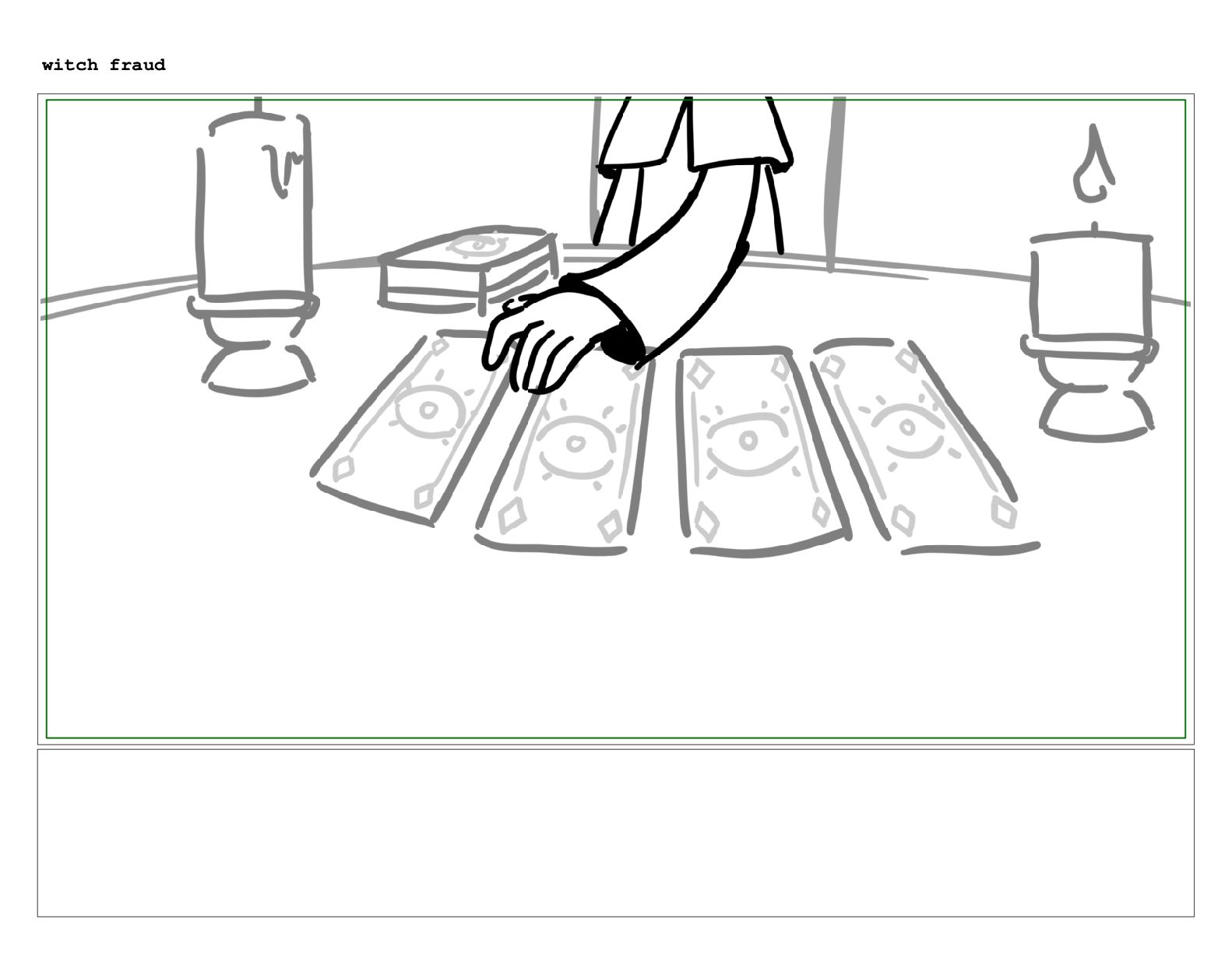 witch fraud