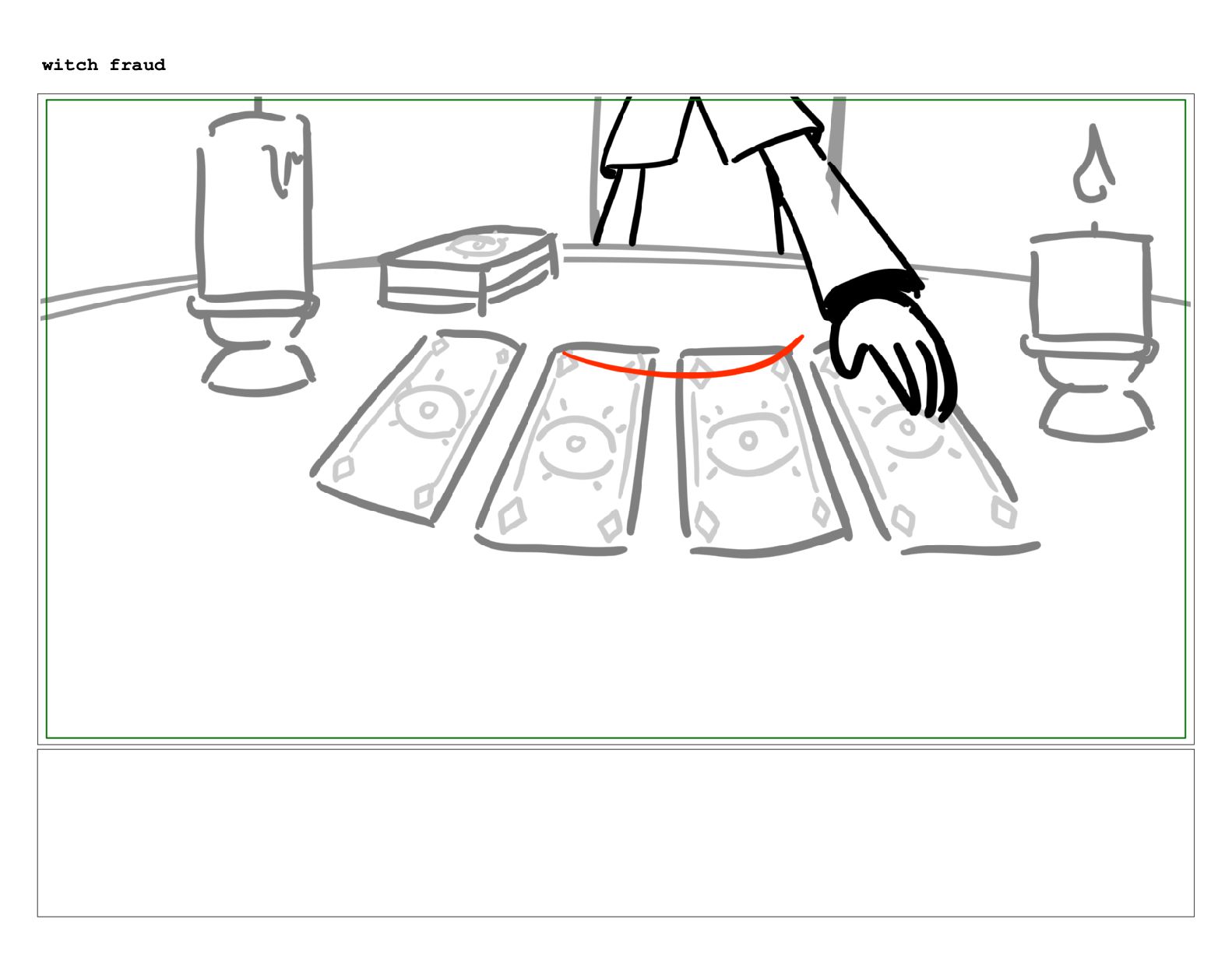 witch fraud