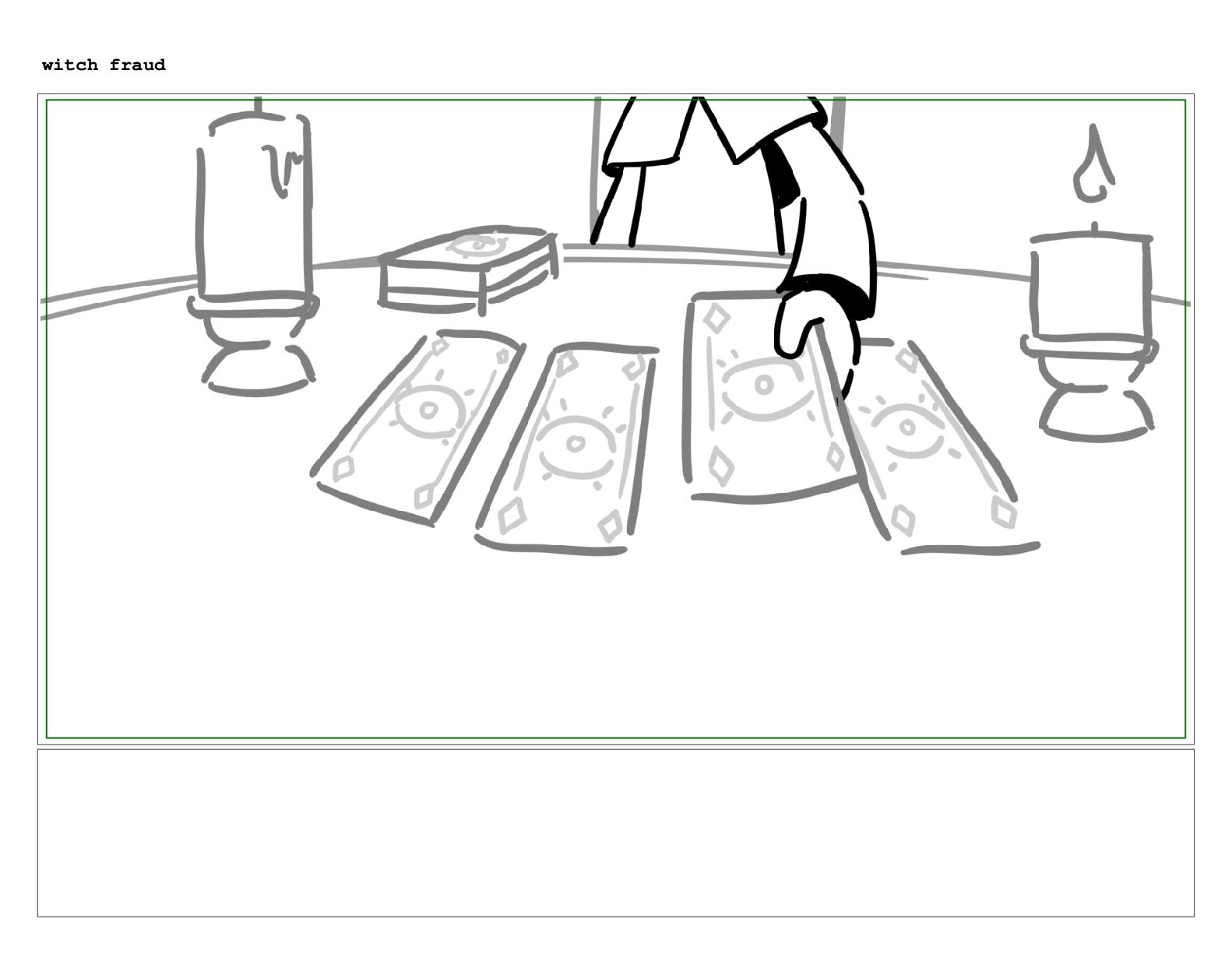 witch fraud