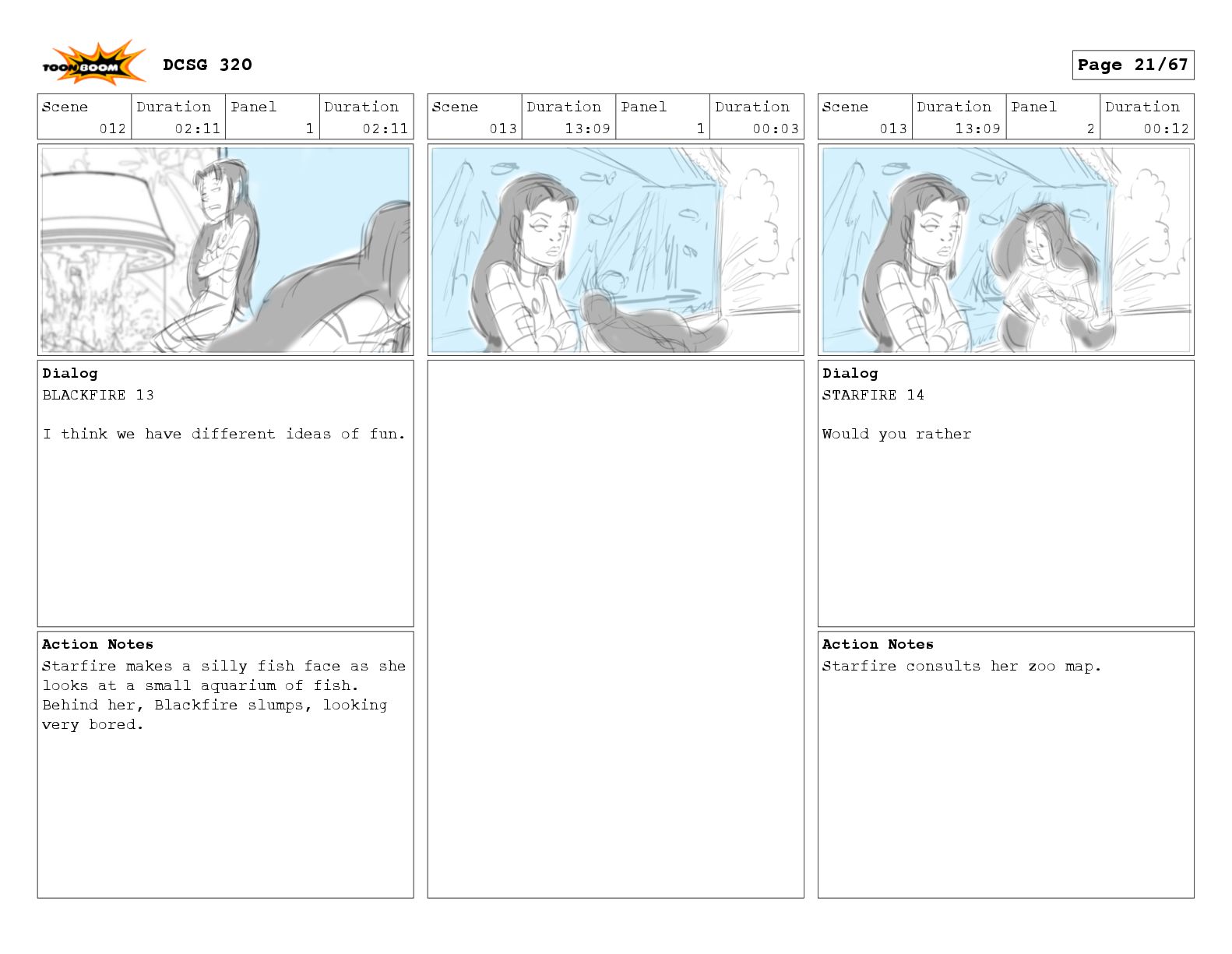 TOON BOOM DCSG 320

Page 21/67

| Scene | Duration | Panel | Duration |
|---|---|---|---|
| 012 | 02:11 | 1 | 02:11 |

Dialog
BLACKFIRE 13

I think we have different ideas of fun.

Action Notes
Starfire makes a silly fish face as she looks at a small aquarium of fish. Behind her, Blackfire slumps, looking very bored.

| Scene | Duration | Panel | Duration |
|---|---|---|---|
| 013 | 13:09 | 1 | 00:03 |

| Scene | Duration | Panel | Duration |
|---|---|---|---|
| 013 | 13:09 | 2 | 00:12 |

Dialog
STARFIRE 14

Would you rather

Action Notes
Starfire consults her zoo map.