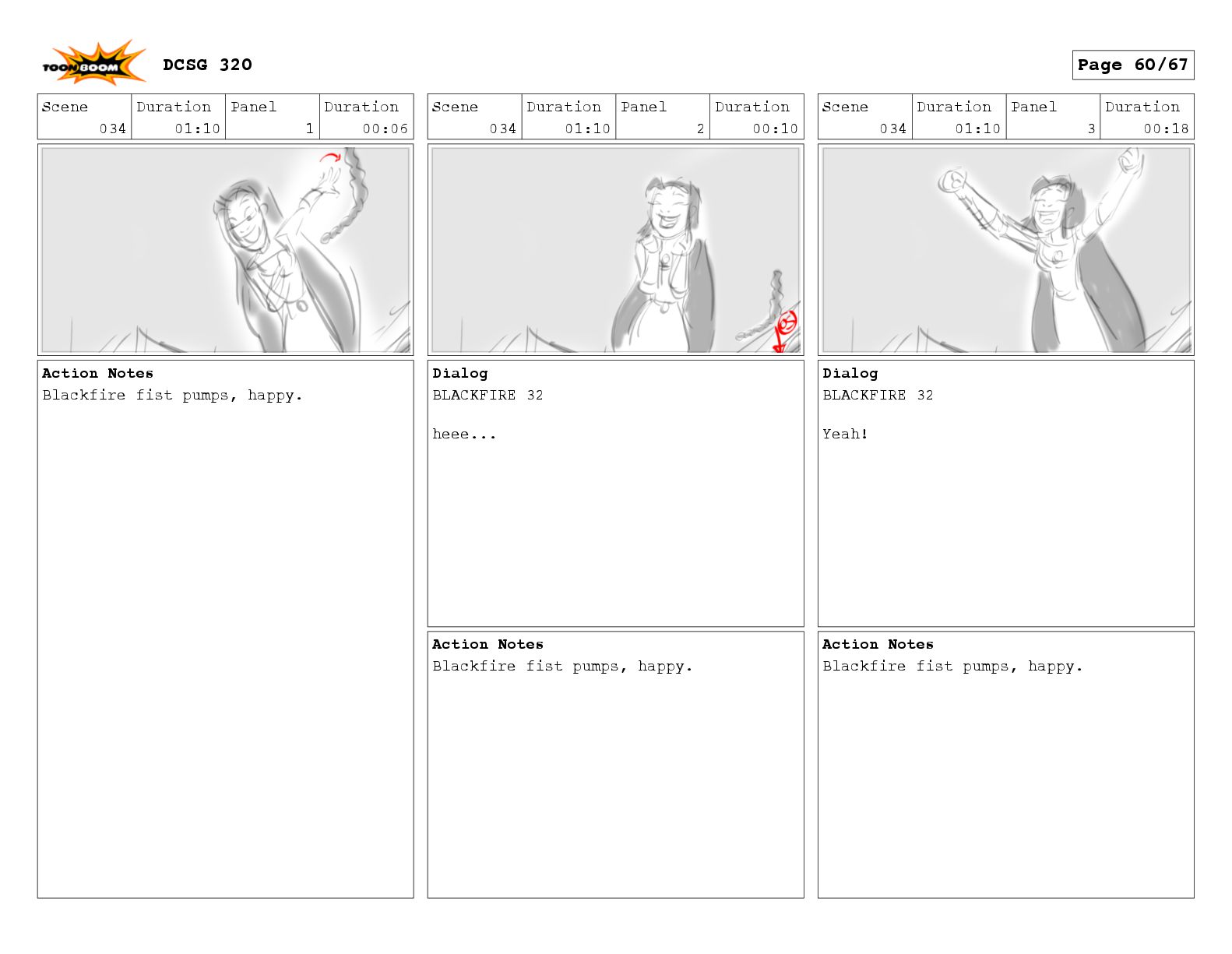 TOON BOOM

DCSG 320

Page 60/67

| Scene | Duration | Panel | Duration |
|---|---|---|---|
| 034 | 01:10 | 1 | 00:06 |

Action Notes
Blackfire fist pumps, happy.

| Scene | Duration | Panel | Duration |
|---|---|---|---|
| 034 | 01:10 | 2 | 00:10 |

Dialog
BLACKFIRE 32

heee...

Action Notes
Blackfire fist pumps, happy.

| Scene | Duration | Panel | Duration |
|---|---|---|---|
| 034 | 01:10 | 3 | 00:18 |

Dialog
BLACKFIRE 32

Yeah!

Action Notes
Blackfire fist pumps, happy.