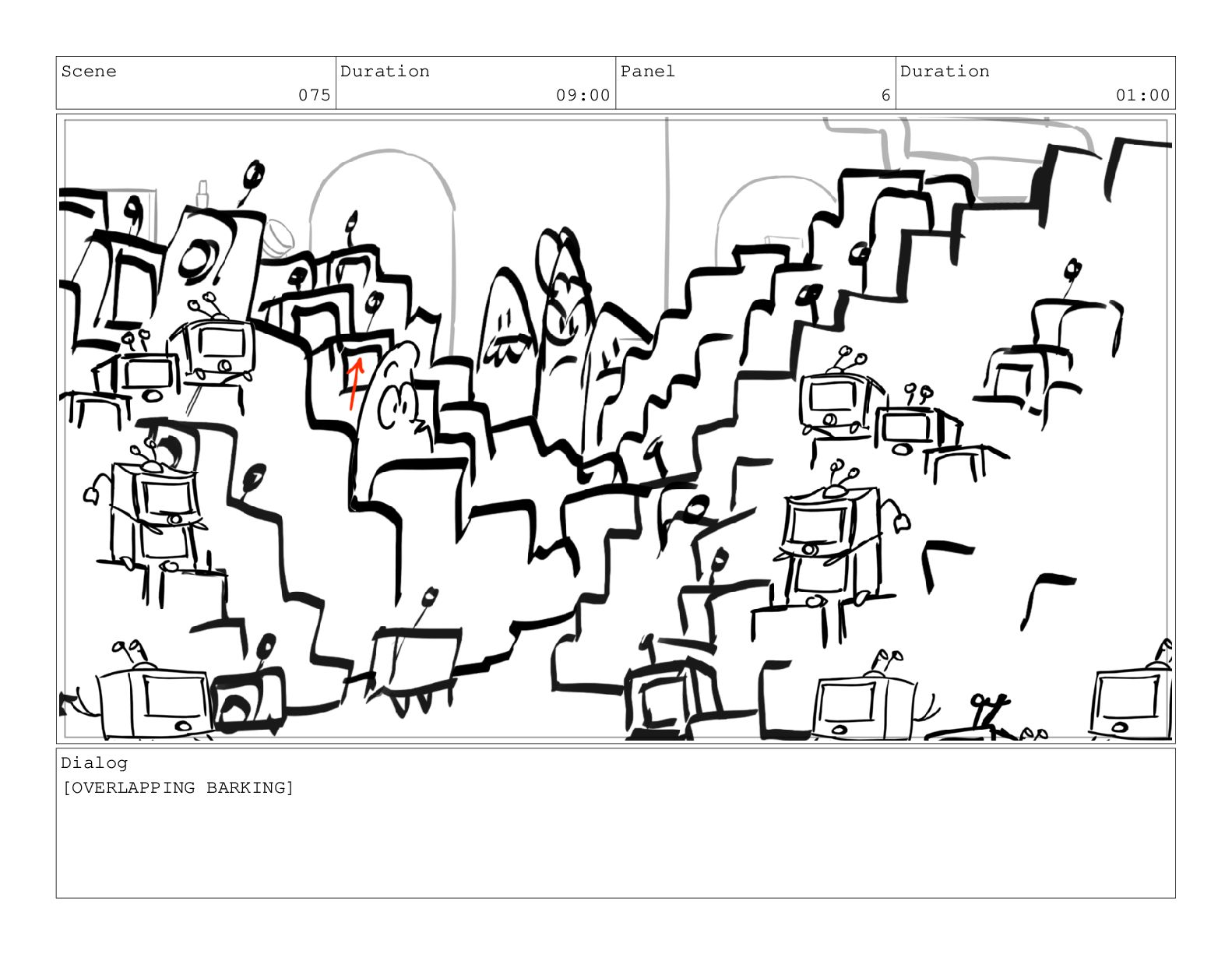 | Scene | Duration | Panel | Duration |
|---|---|---|---|
| 075 | 09:00 | 6 | 01:00 |

Dialog
[OVERLAPPING BARKING]