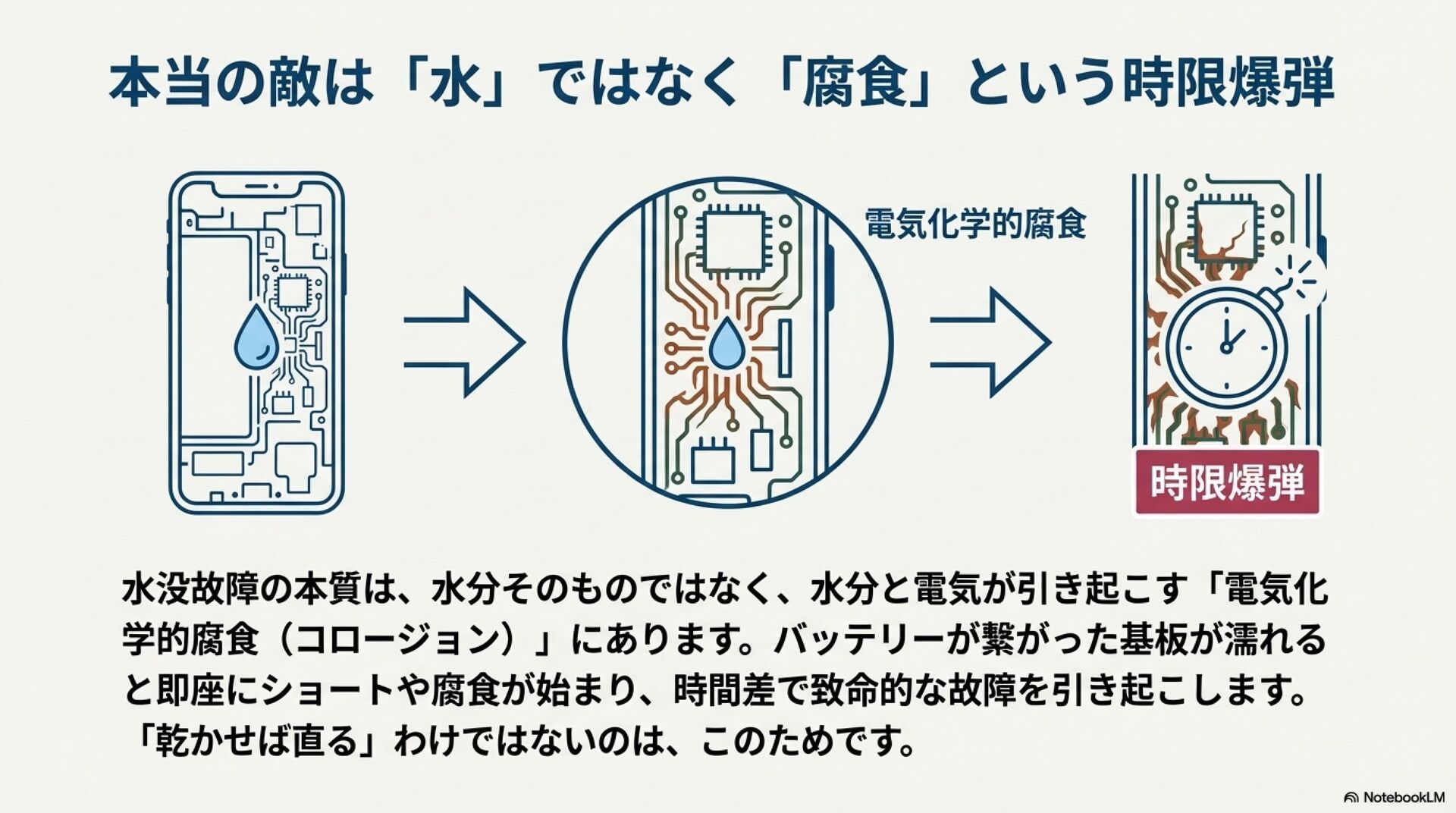 本当の敵は「水」ではなく「腐食」という時限爆弾

電気化学的腐食

時限爆弾

水没故障の本質は、水分そのものではなく、水分と電気が引き起こす「電気化学的腐食（コロージョン）」にあります。バッテリーが繋がった基板が濡れると即座にショートや腐食が始まり、時間差で致命的な故障を引き起こします。「乾かせば直る」わけではないのは、このためです。

NotebookLM