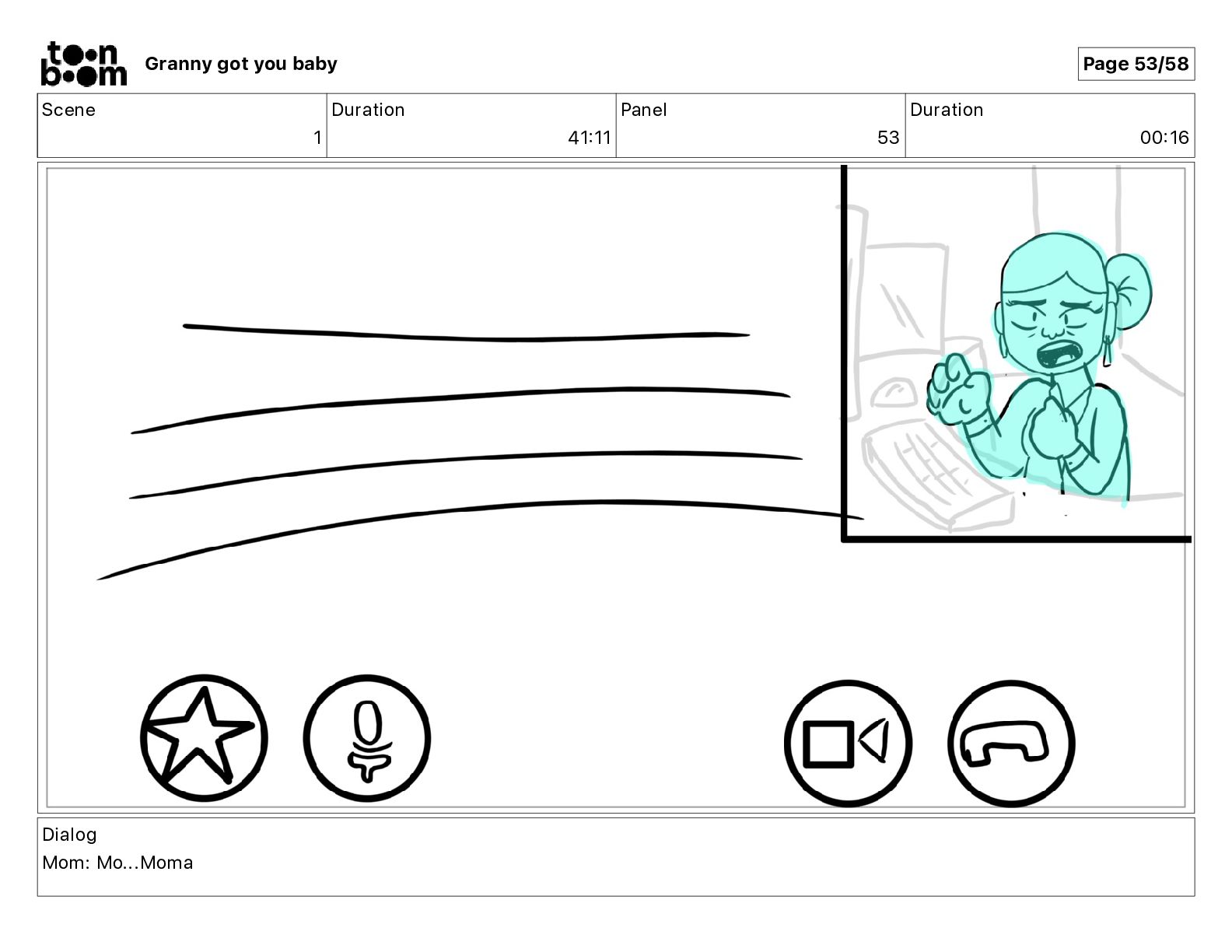 toon boom Granny got you baby

Page 53/58

| Scene | Duration | Panel | Duration |
|---|---|---|---|
| 1 | 41:11 | 53 | 00:16 |

Dialog
Mom: Mo...Moma