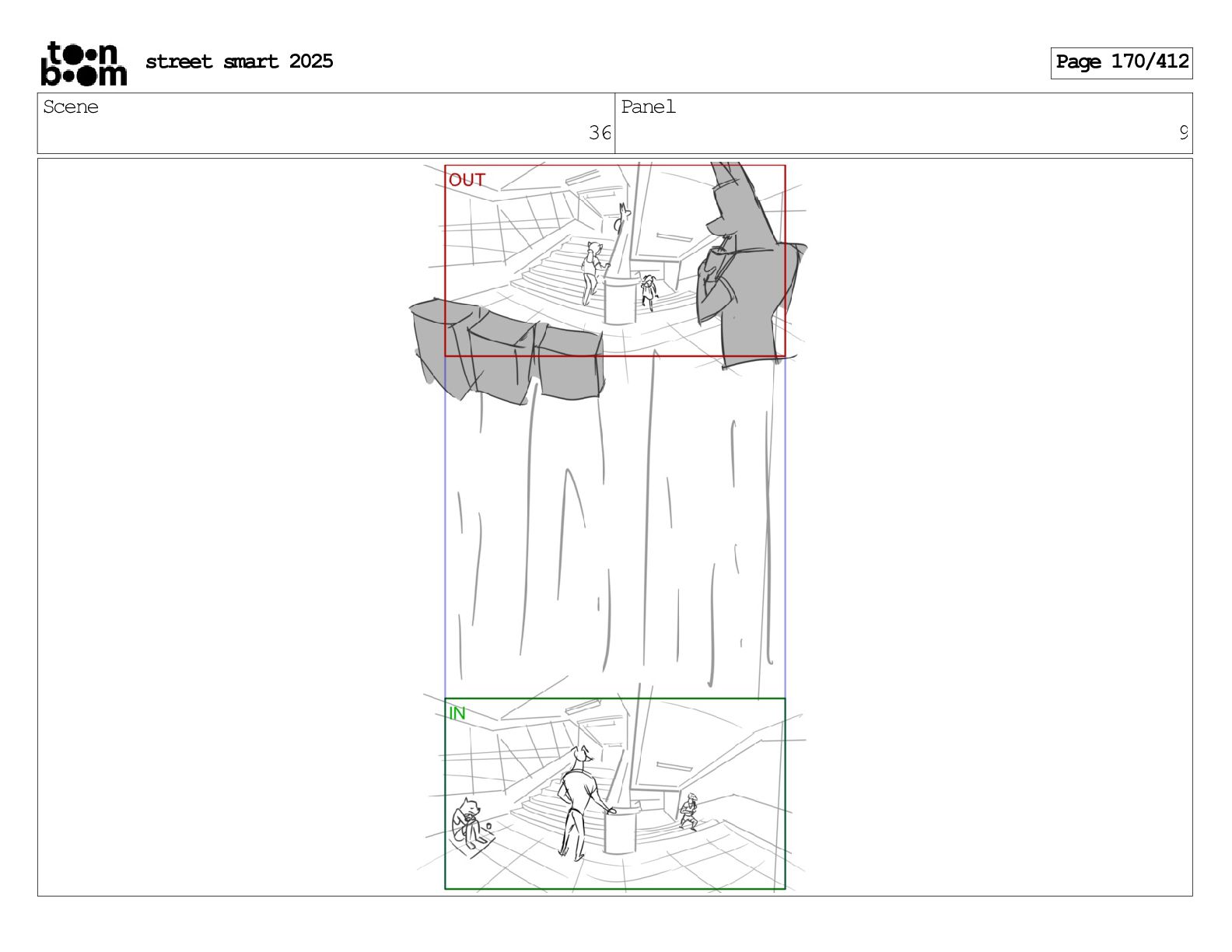 toon boom street smart 2025

Page 170/412

| Scene | Panel |
|---|---|
| 36 | 9 |

OUT

IN