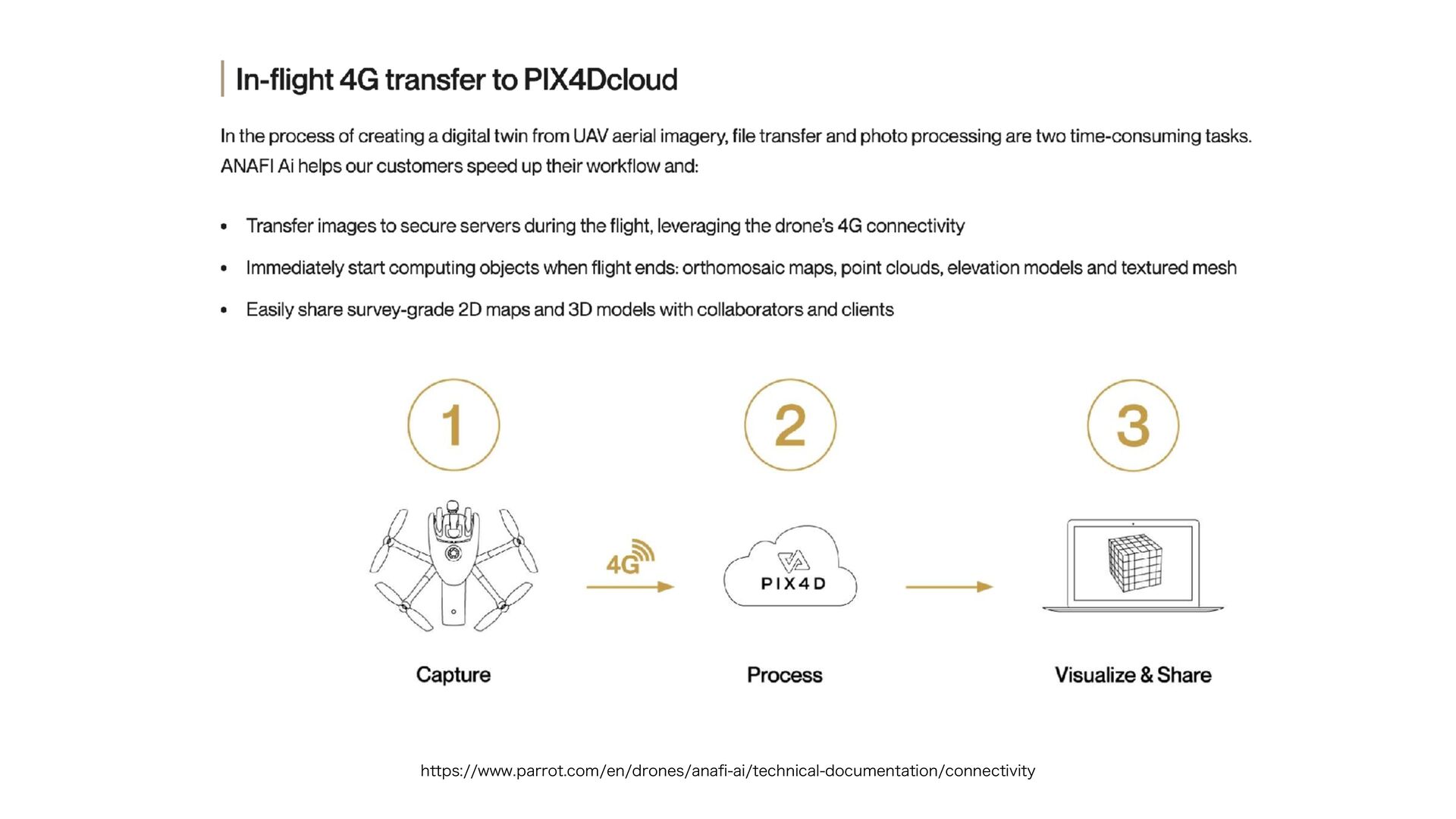 In-flight 4G transfer to PIX4Dcloud

In the process of creating a digital twin from UAV aerial imagery, file transfer and photo processing are two time-consuming tasks. ANAFI Ai helps our customers speed up their workflow and:

• Transfer images to secure servers during the flight, leveraging the drone's 4G connectivity
• Immediately start computing objects when flight ends: orthomosaic maps, point clouds, elevation models and textured mesh
• Easily share survey-grade 2D maps and 3D models with collaborators and clients

1

2

3

4G

PIX4D

Capture

Process

Visualize & Share

https://www.parrot.com/en/drones/anafi-ai/technical-documentation/connectivity