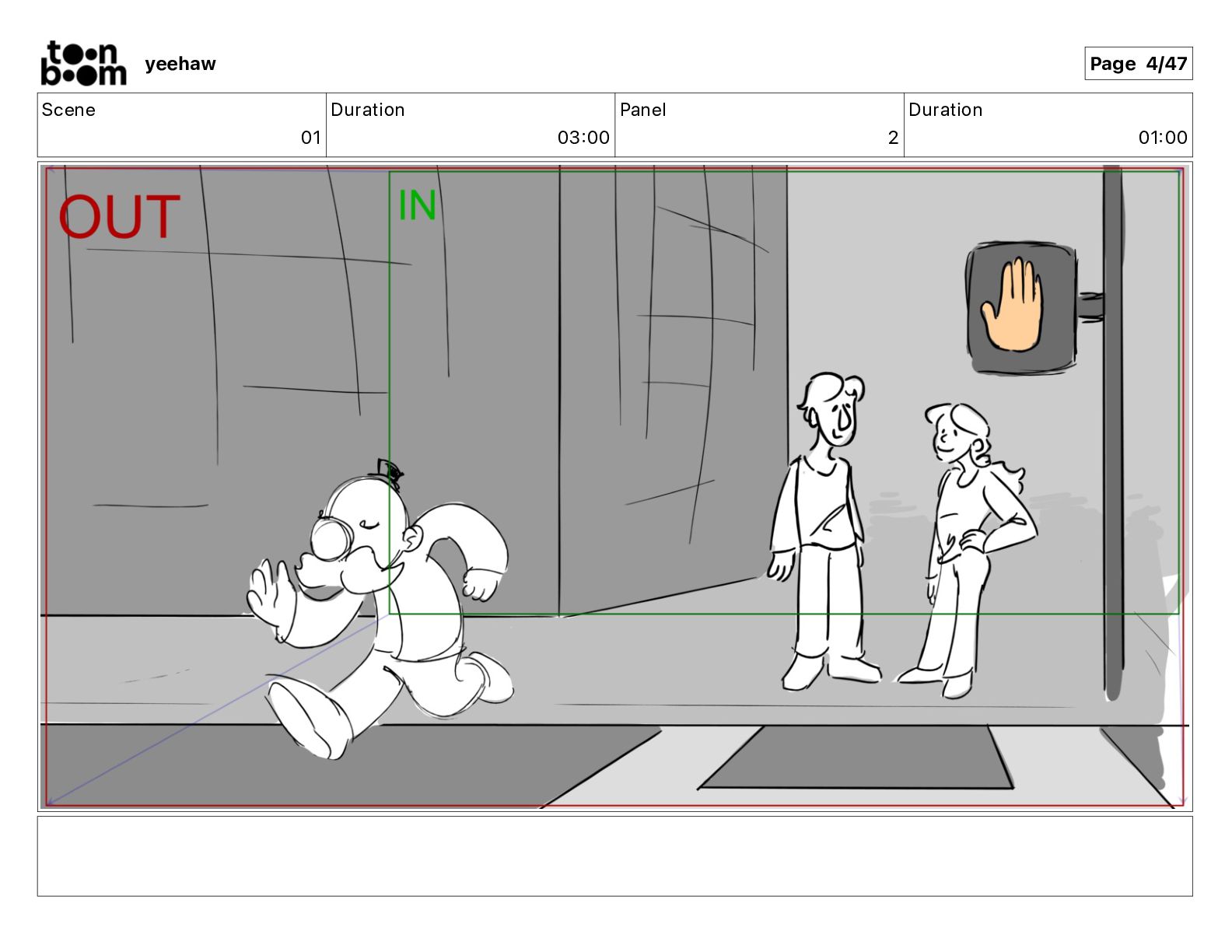 toon boom yeehaw

Page 4/47

| Scene | Duration | Panel | Duration |
|---|---|---|---|
| 01 | 03:00 | 2 | 01:00 |

OUT

IN