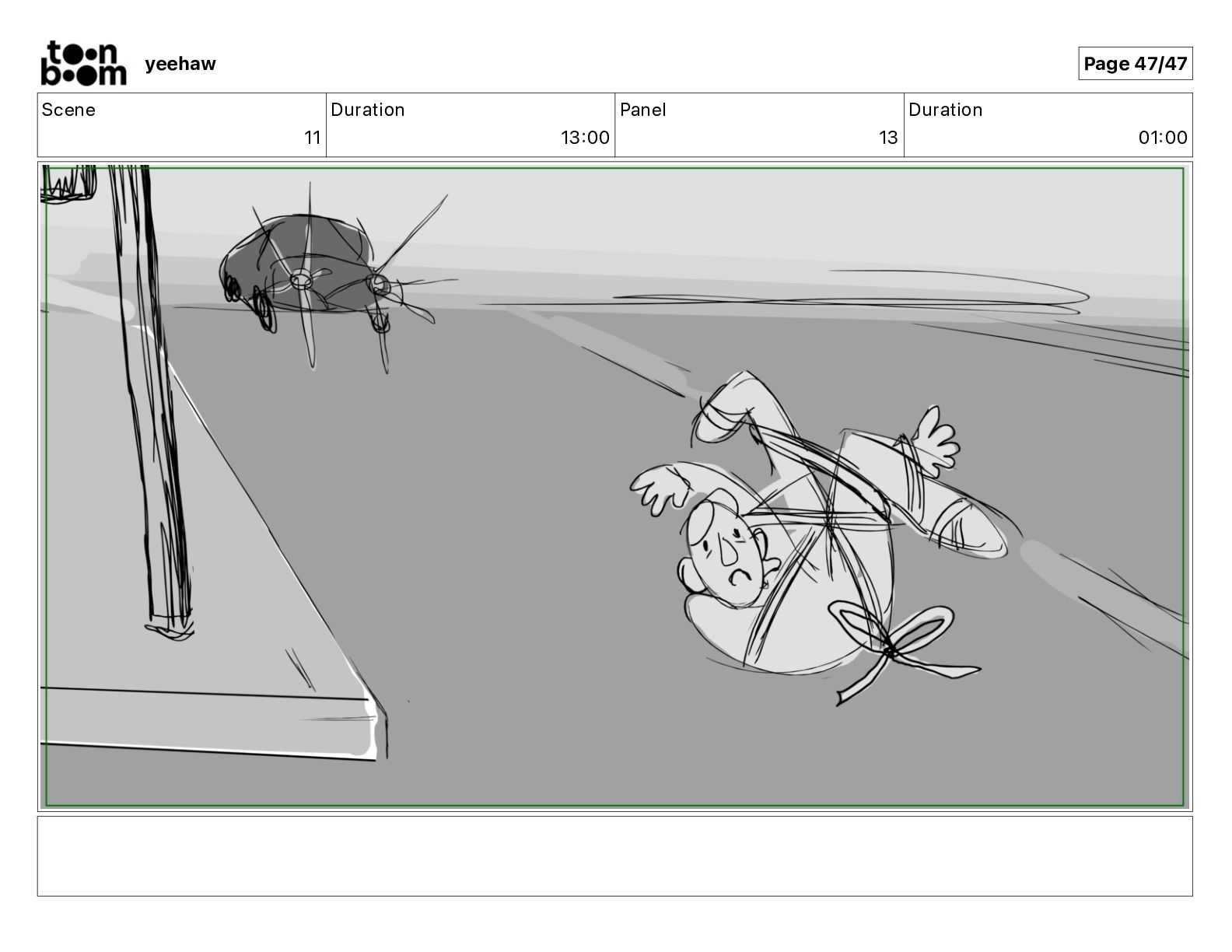 toon boom

yeehaw

Page 47/47

| Scene | Duration | Panel | Duration |
|---|---|---|---|
| 11 | 13:00 | 13 | 01:00 |