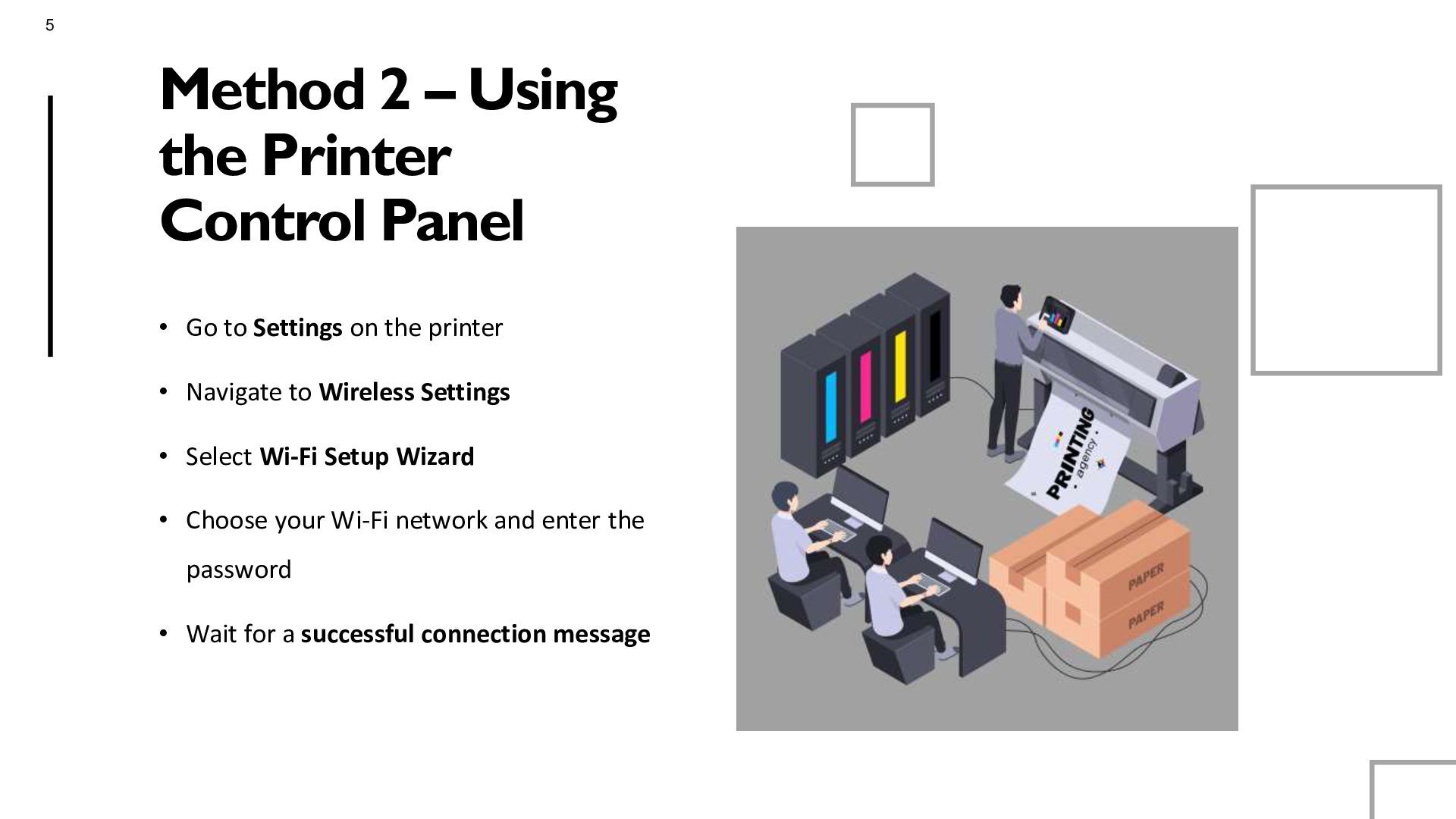 5

Method 2 – Using the Printer Control Panel

• Go to Settings on the printer

• Navigate to Wireless Settings

• Select Wi-Fi Setup Wizard

• Choose your Wi-Fi network and enter the password

• Wait for a successful connection message

PRINTING
agency

PAPER

PAPER