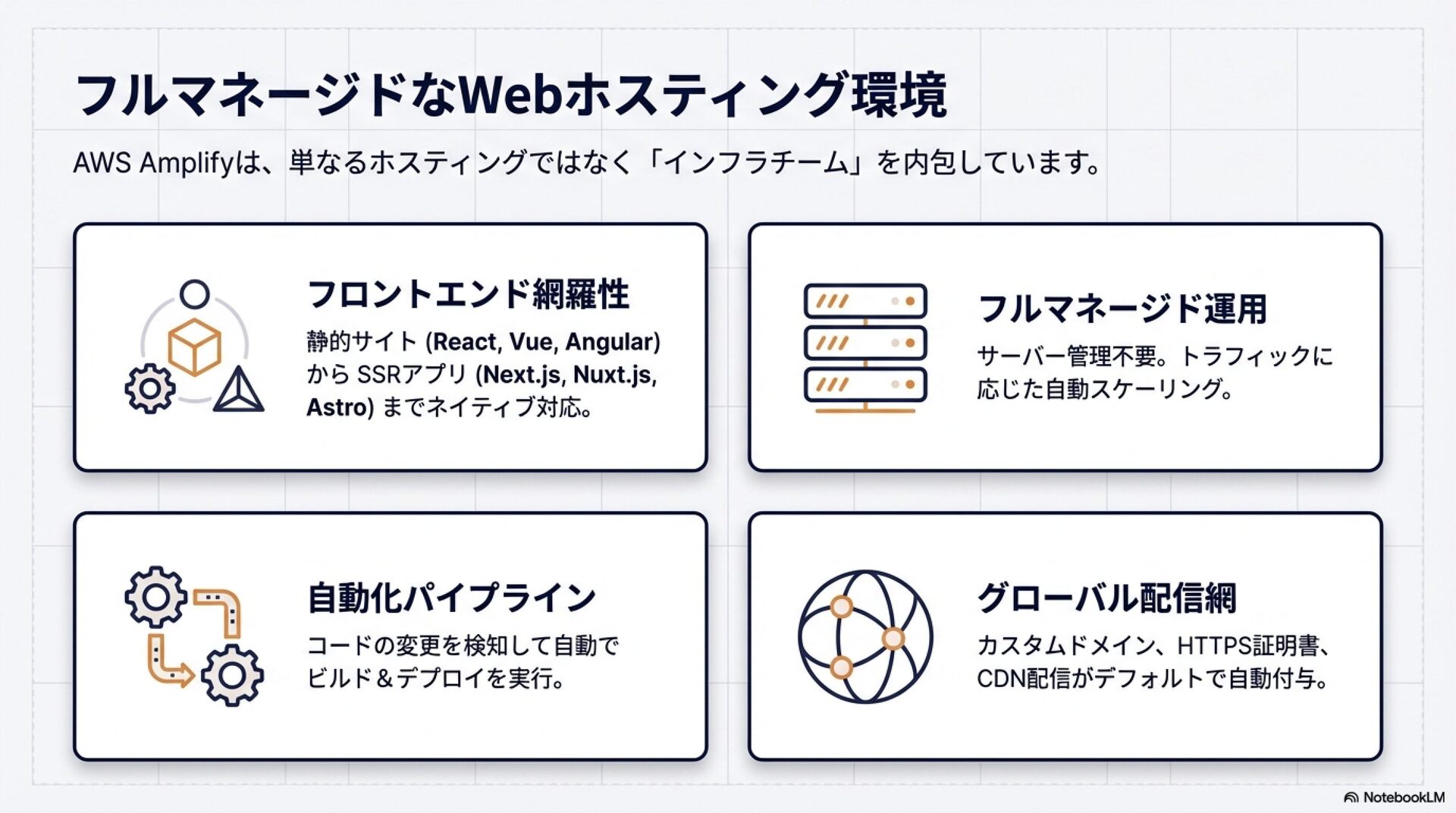 フルマネージドなWebホスティング環境

AWS Amplifyは、単なるホスティングではなく「インフラチーム」を内包しています。

フロントエンド網羅性

静的サイト(React, Vue, Angular)からSSRアプリ(Next.js, Nuxt.js, Astro)までネイティブ対応。

フルマネージド運用

サーバー管理不要。トラフィックに応じた自動スケーリング。

自動化パイプライン

コードの変更を検知して自動でビルド＆デプロイを実行。

グローバル配信網

カスタムドメイン、HTTPS証明書、CDN配信がデフォルトで自動付与。

NotebookLM