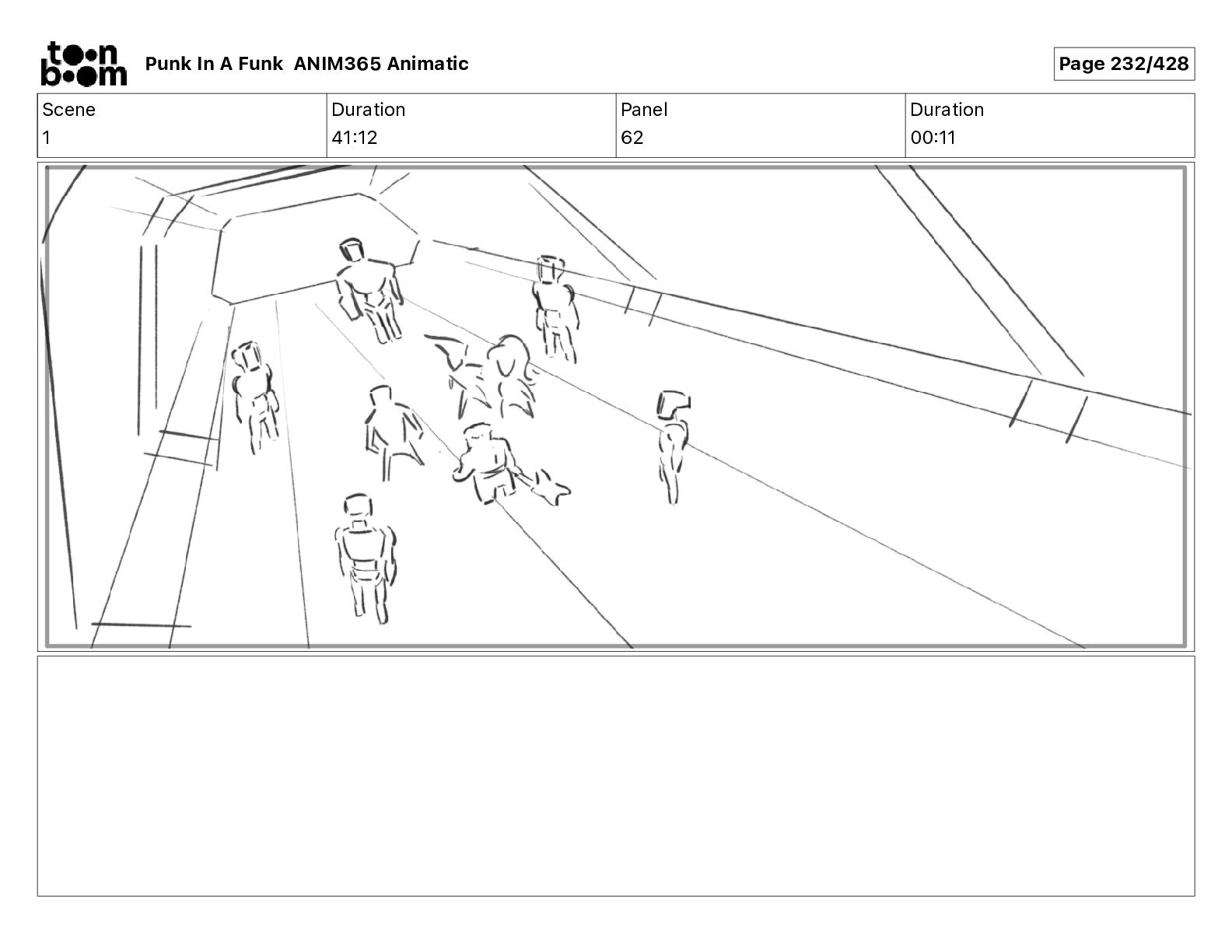 toon boom Punk In A Funk ANIM365 Animatic

Page 232/428

| Scene | Duration | Panel | Duration |
|---|---|---|---|
| 1 | 41:12 | 62 | 00:11 |