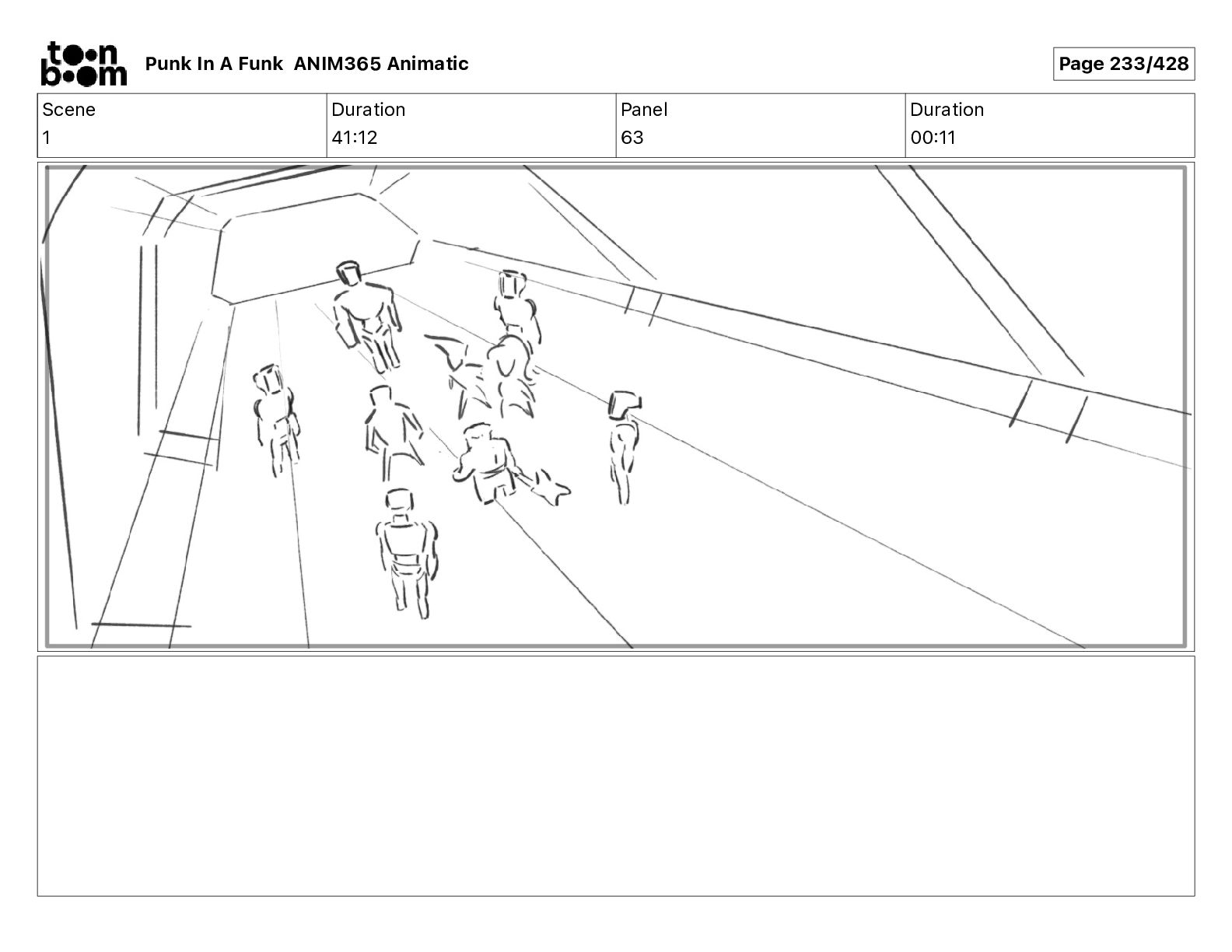 toon boom Punk In A Funk ANIM365 Animatic

Page 233/428

| Scene | Duration | Panel | Duration |
|---|---|---|---|
| 1 | 41:12 | 63 | 00:11 |