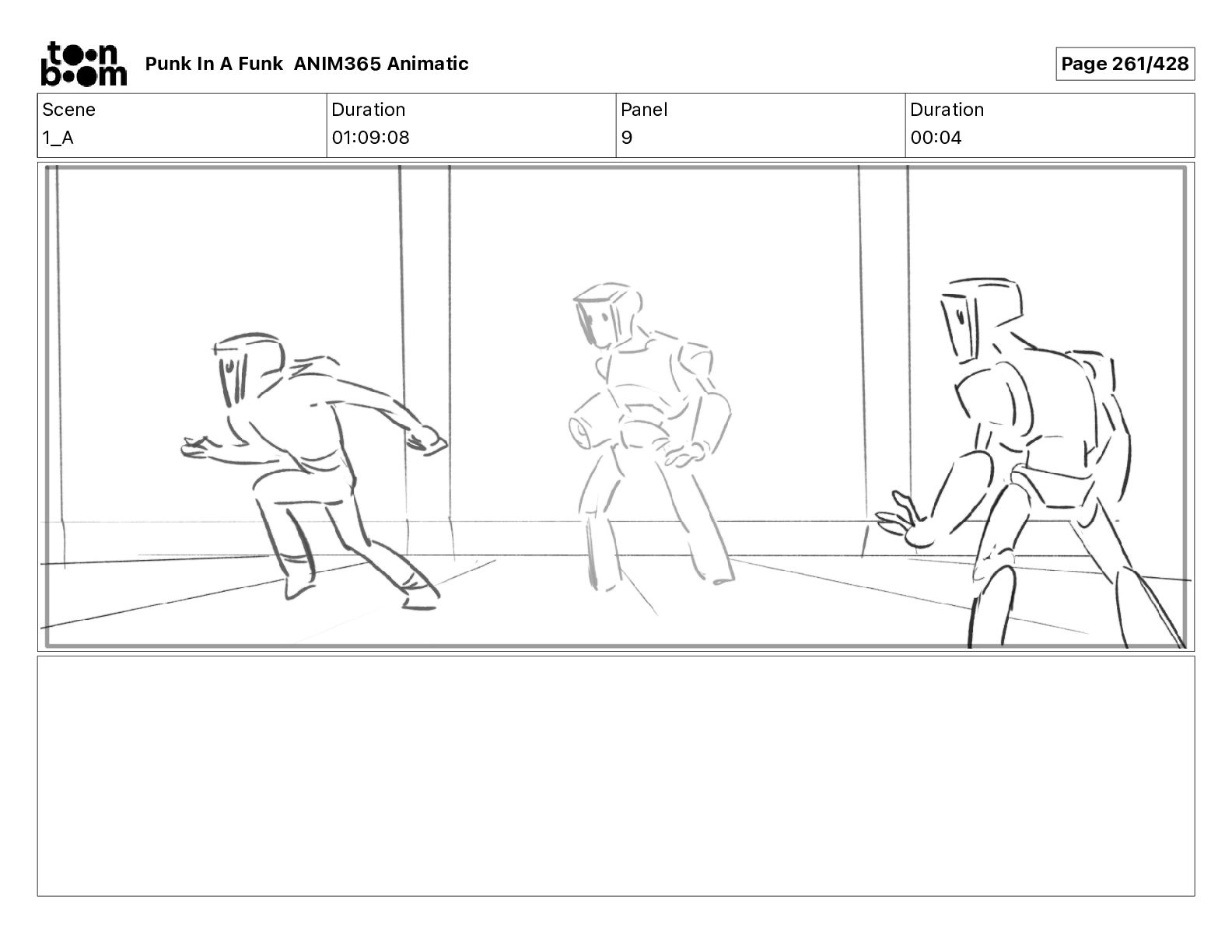 toon boom Punk In A Funk ANIM365 Animatic

Page 261/428

| Scene | Duration | Panel | Duration |
|---|---|---|---|
| 1_A | 01:09:08 | 9 | 00:04 |