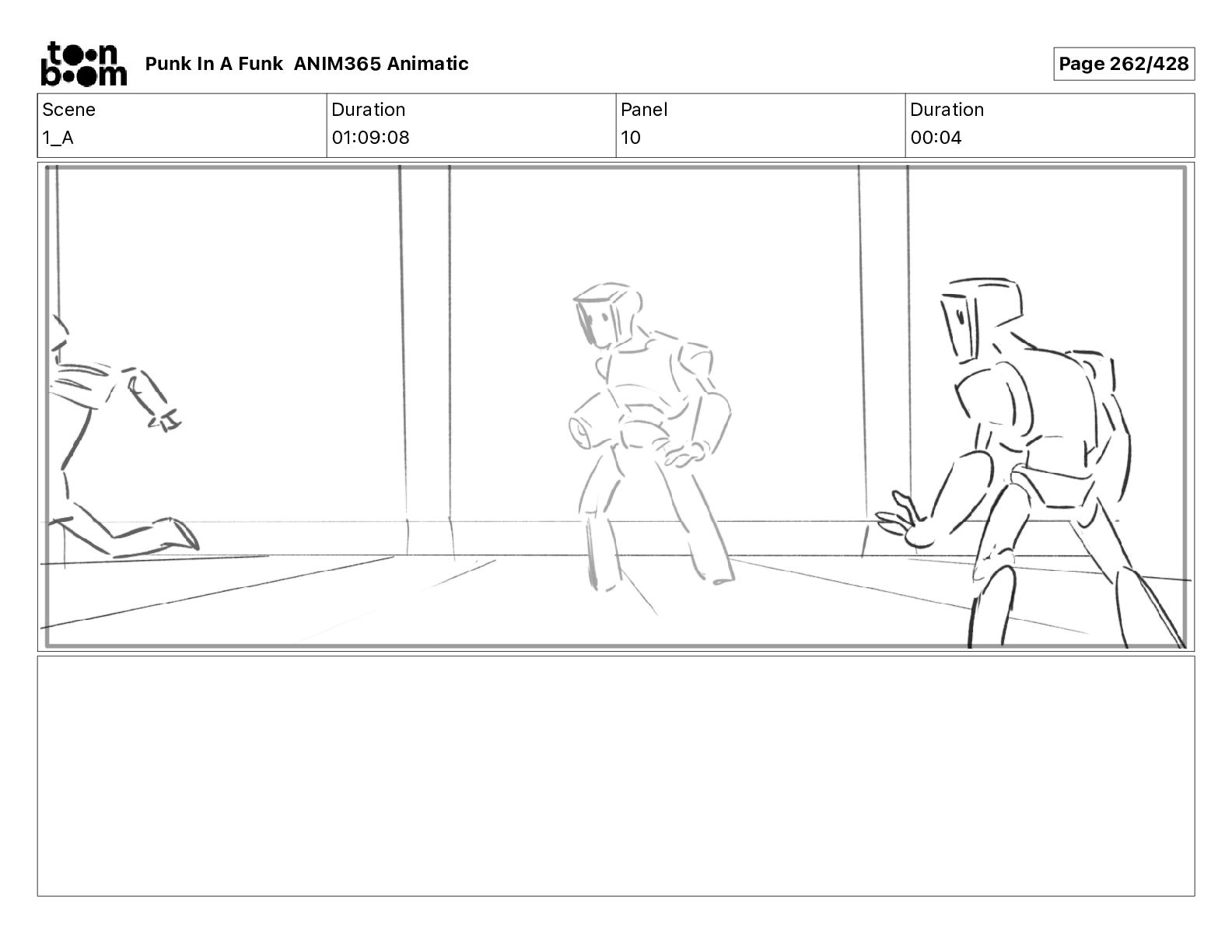 toon boom Punk In A Funk ANIM365 Animatic

Page 262/428

| Scene | Duration | Panel | Duration |
|---|---|---|---|
| 1_A | 01:09:08 | 10 | 00:04 |