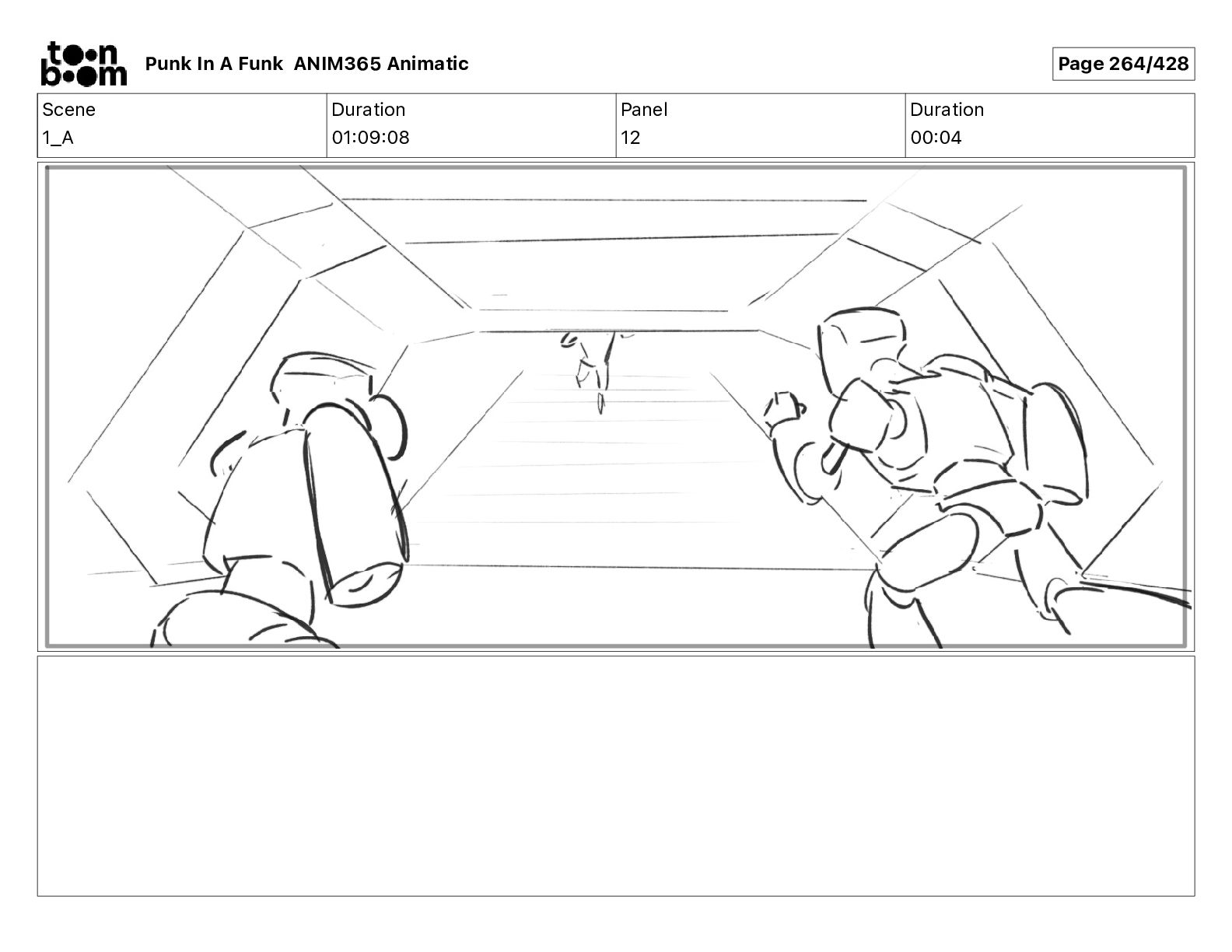 toon boom Punk In A Funk ANIM365 Animatic

Page 264/428

| Scene | Duration | Panel | Duration |
|---|---|---|---|
| 1_A | 01:09:08 | 12 | 00:04 |