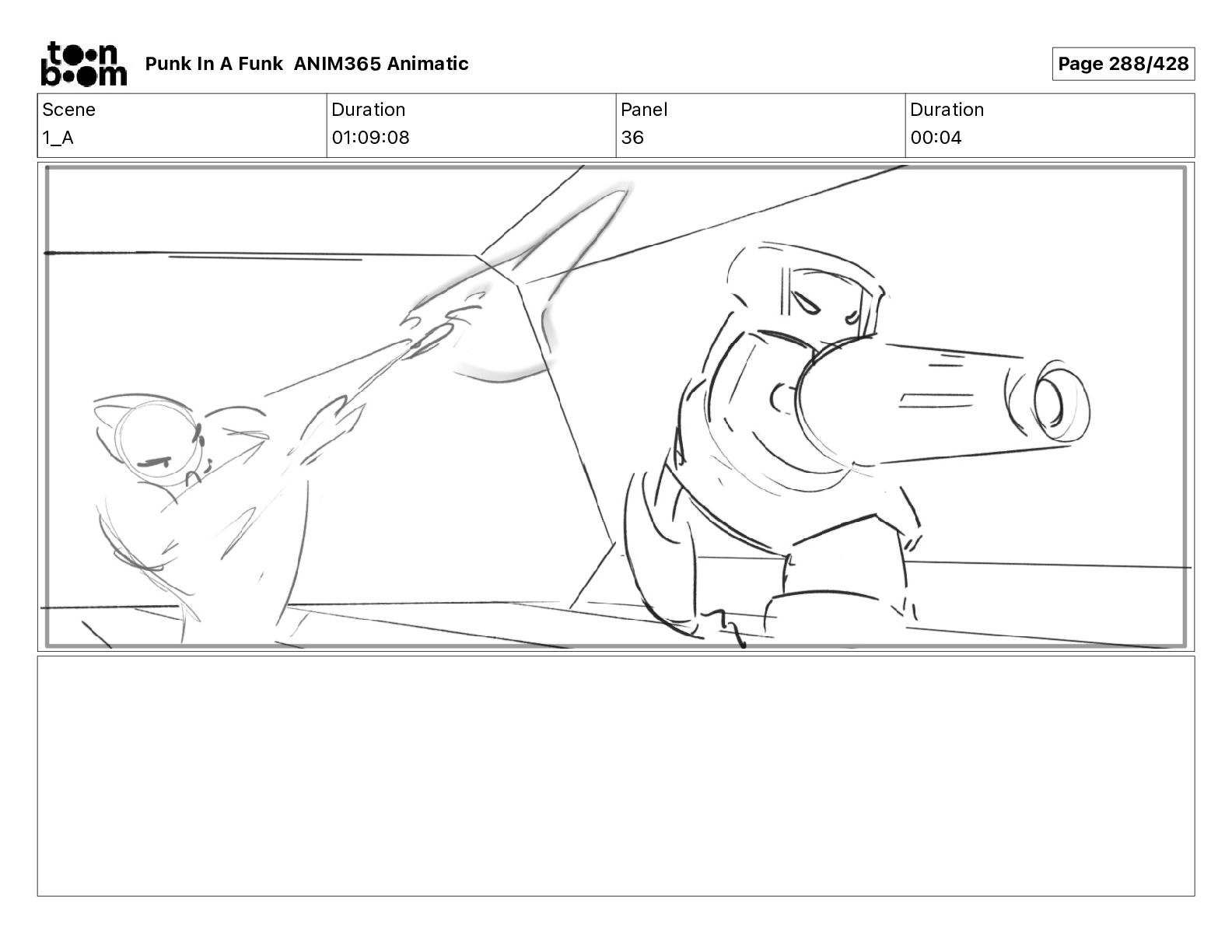 toon boom Punk In A Funk ANIM365 Animatic

Page 288/428

| Scene | Duration | Panel | Duration |
|---|---|---|---|
| 1_A | 01:09:08 | 36 | 00:04 |