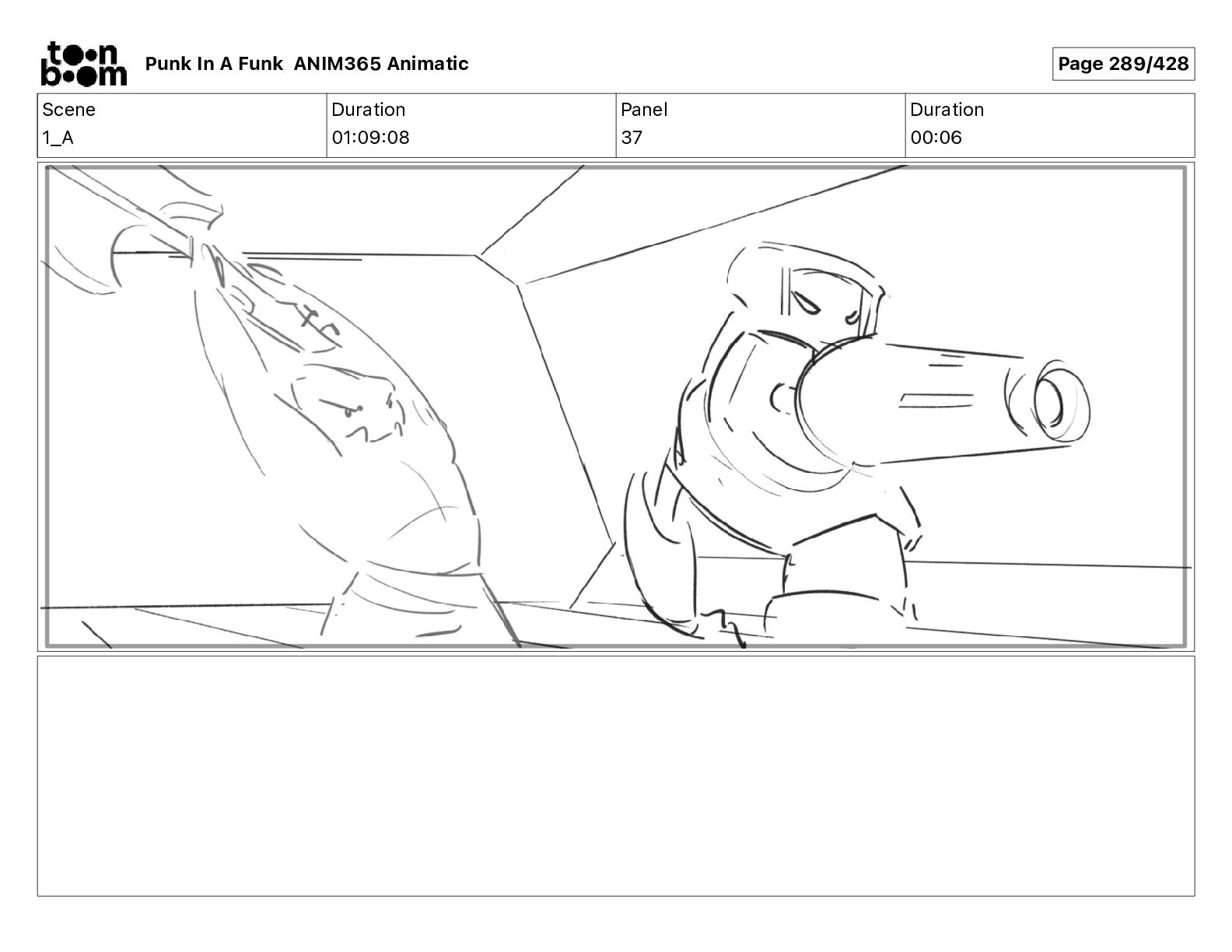 toon boom Punk In A Funk ANIM365 Animatic

Page 289/428

| Scene | Duration | Panel | Duration |
|---|---|---|---|
| 1_A | 01:09:08 | 37 | 00:06 |