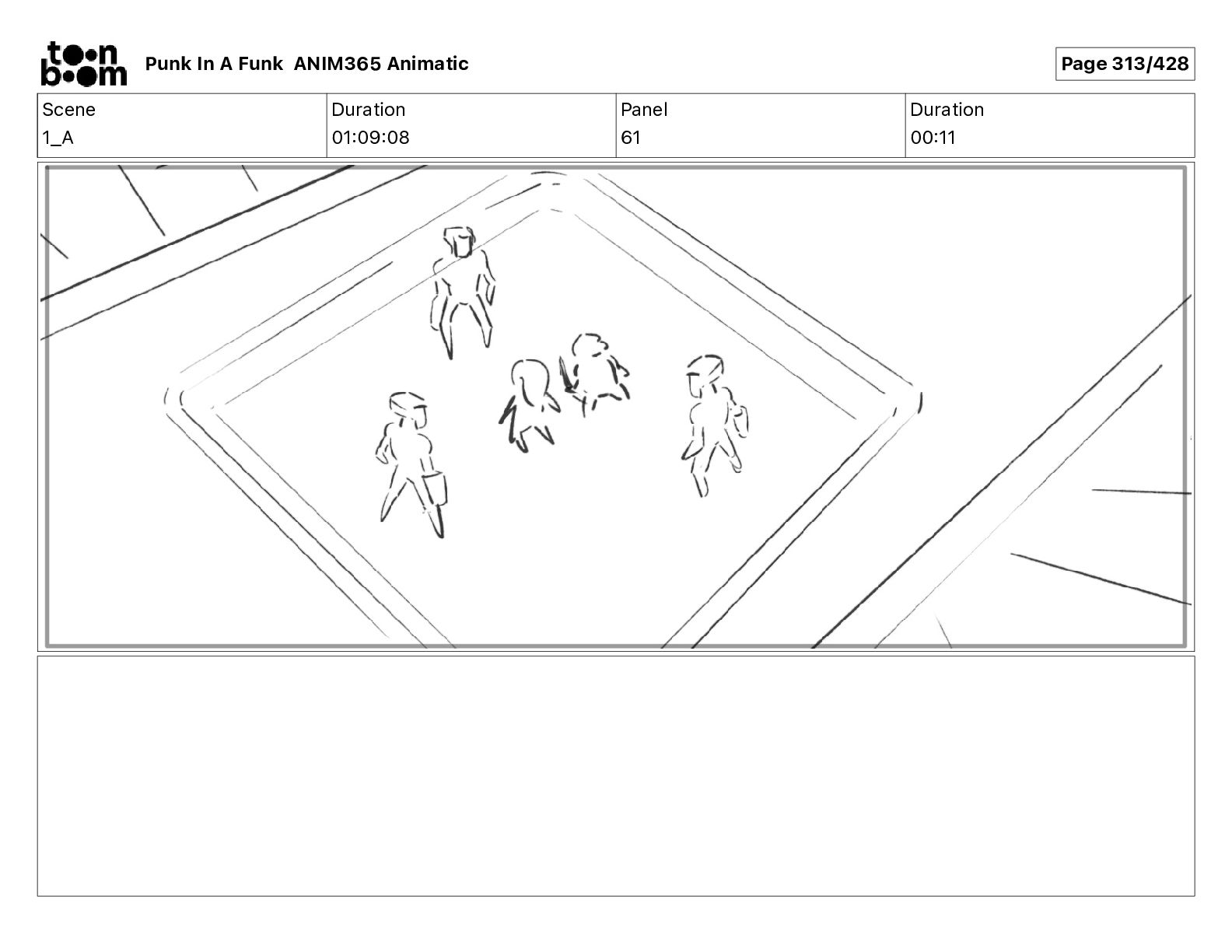 toon boom Punk In A Funk ANIM365 Animatic

Page 313/428

| Scene | Duration | Panel | Duration |
|---|---|---|---|
| 1_A | 01:09:08 | 61 | 00:11 |