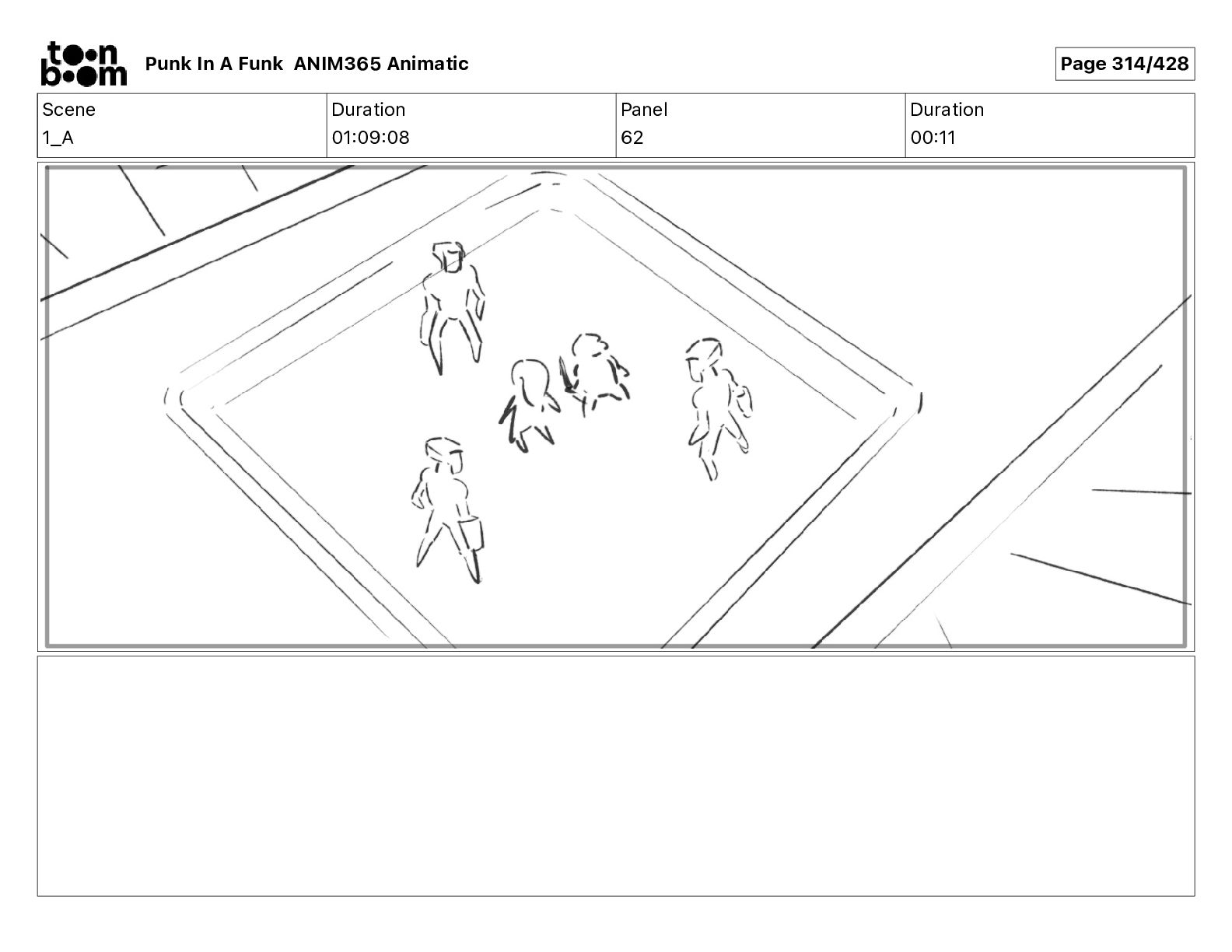 toon boom Punk In A Funk ANIM365 Animatic

Page 314/428

| Scene | Duration | Panel | Duration |
|---|---|---|---|
| 1_A | 01:09:08 | 62 | 00:11 |