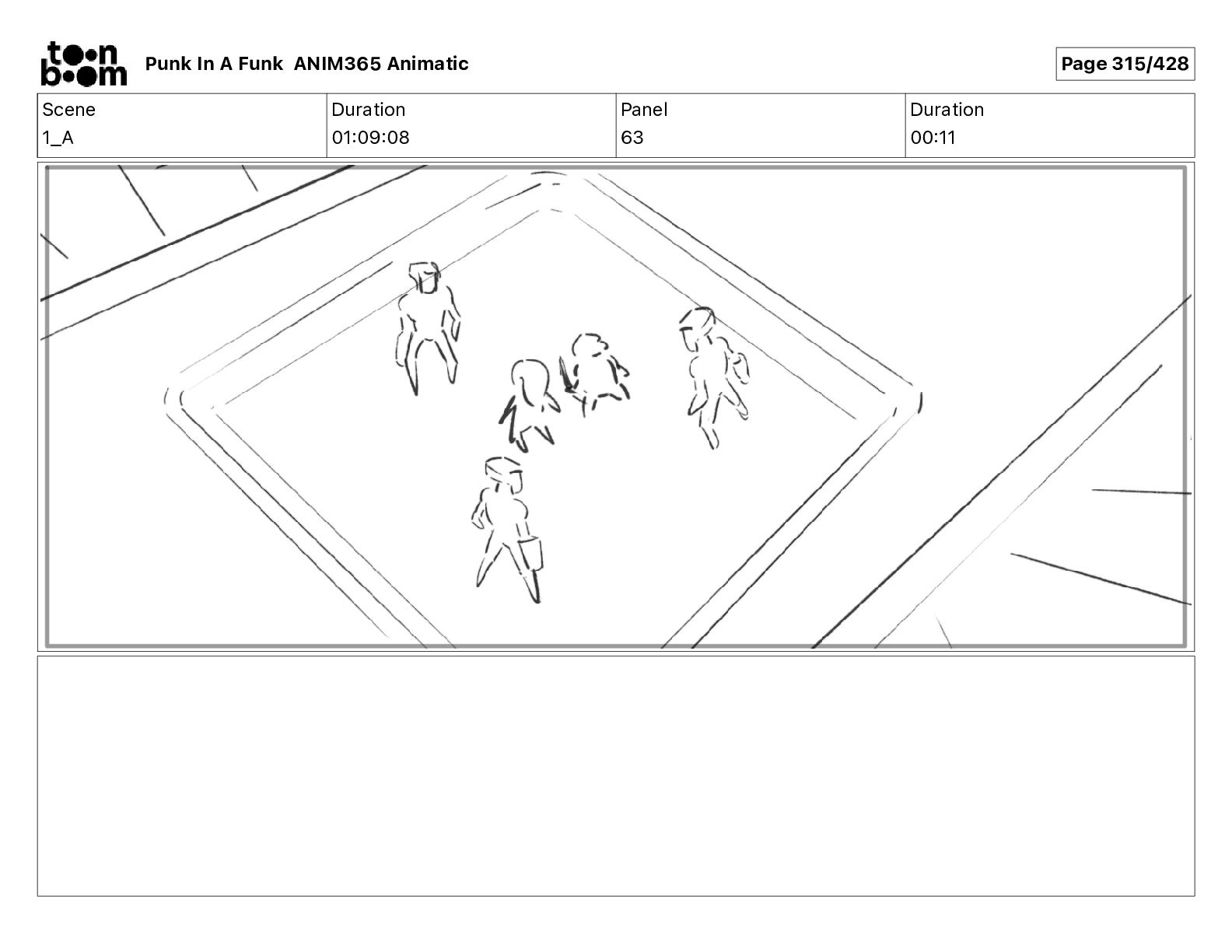 toon boom Punk In A Funk ANIM365 Animatic

Page 315/428

| Scene | Duration | Panel | Duration |
|---|---|---|---|
| 1_A | 01:09:08 | 63 | 00:11 |