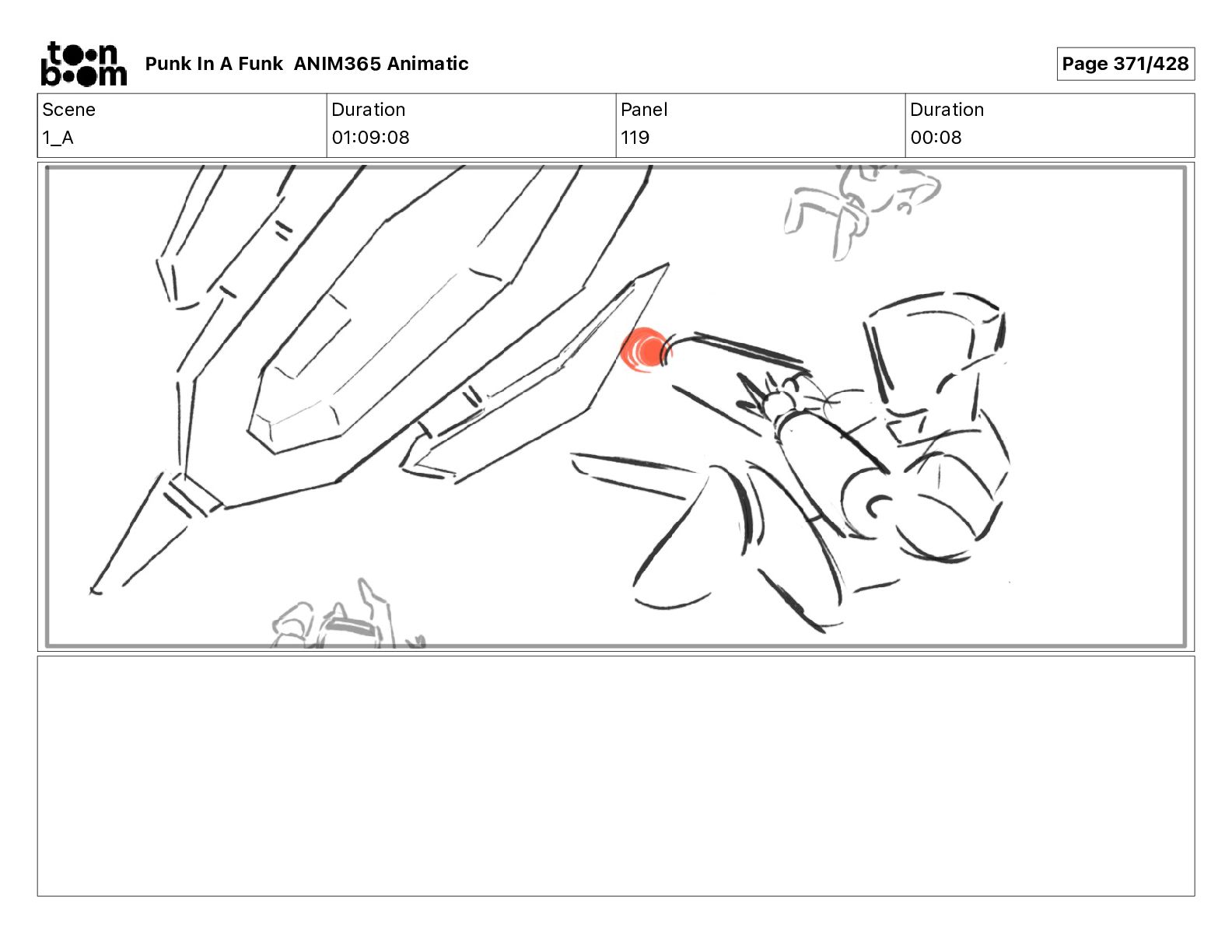 toon boom Punk In A Funk ANIM365 Animatic

Page 371/428

| Scene | Duration | Panel | Duration |
|---|---|---|---|
| 1_A | 01:09:08 | 119 | 00:08 |