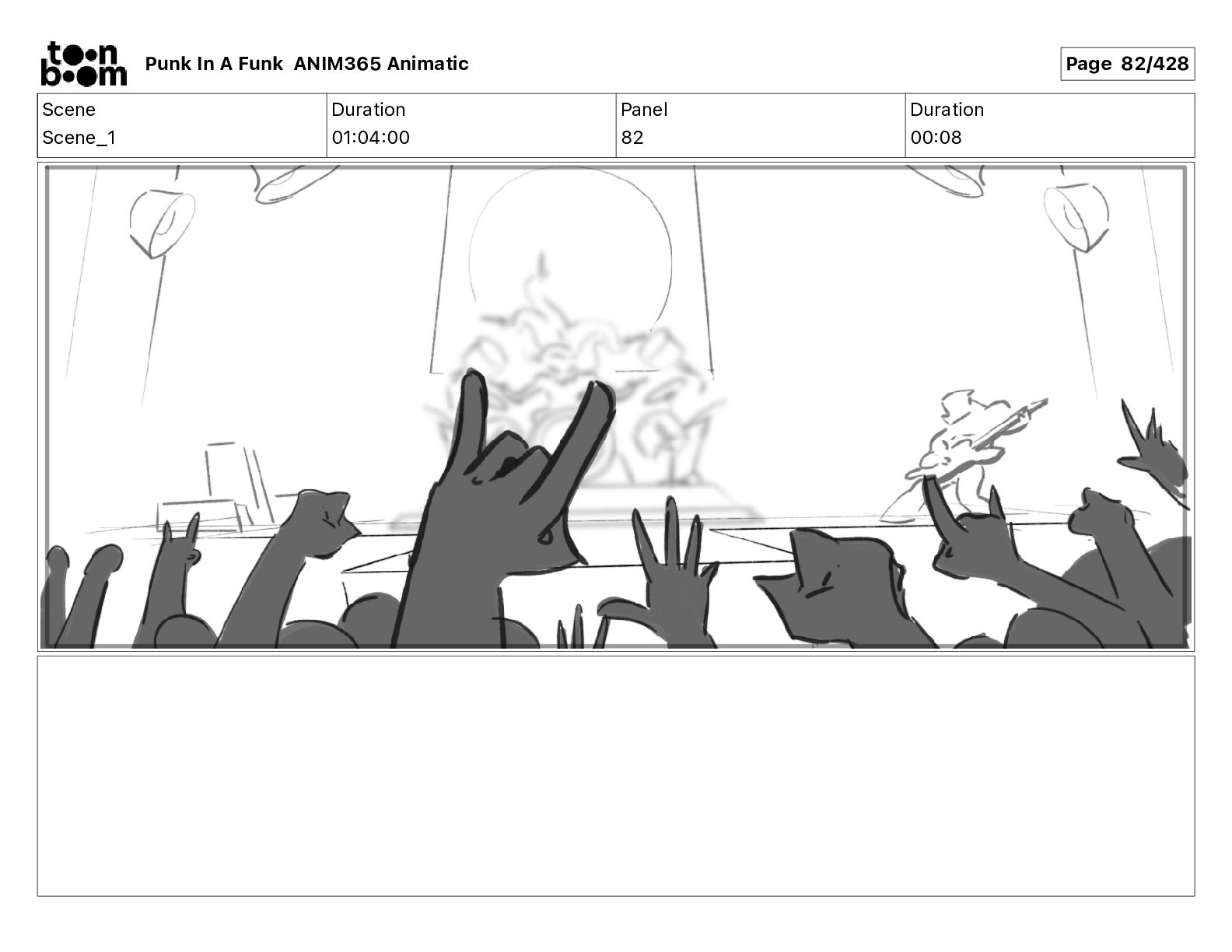 toon boom Punk In A Funk ANIM365 Animatic

Page 82/428

| Scene | Duration | Panel | Duration |
|---|---|---|---|
| Scene_1 | 01:04:00 | 82 | 00:08 |