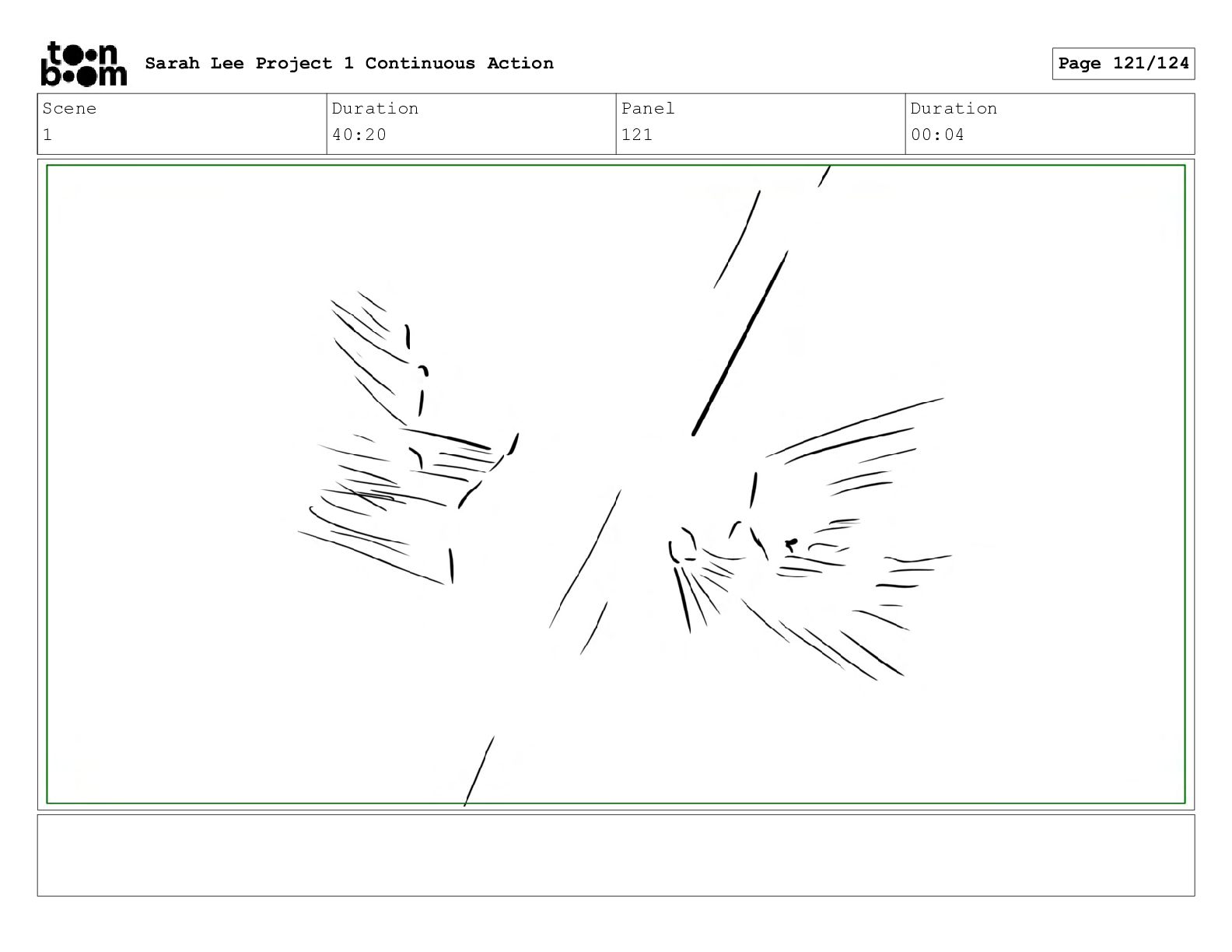 toon boom Sarah Lee Project 1 Continuous Action

Page 121/124

| Scene | Duration | Panel | Duration |
|---|---|---|---|
| 1 | 40:20 | 121 | 00:04 |