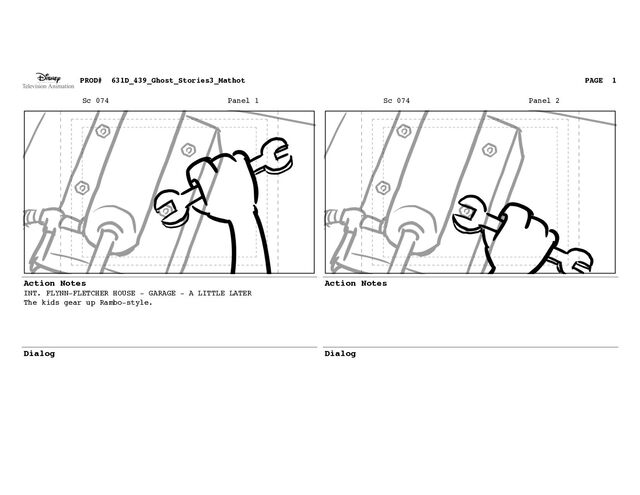 Disney Television Animation PROD# 631D_439_Ghost_Stories3_Mathot PAGE 1

Sc 074 Panel 1

Action Notes
INT. FLYNN-FLETCHER HOUSE - GARAGE - A LITTLE LATER
The kids gear up Rambo-style.

Dialog

Sc 074 Panel 2

Action Notes

Dialog