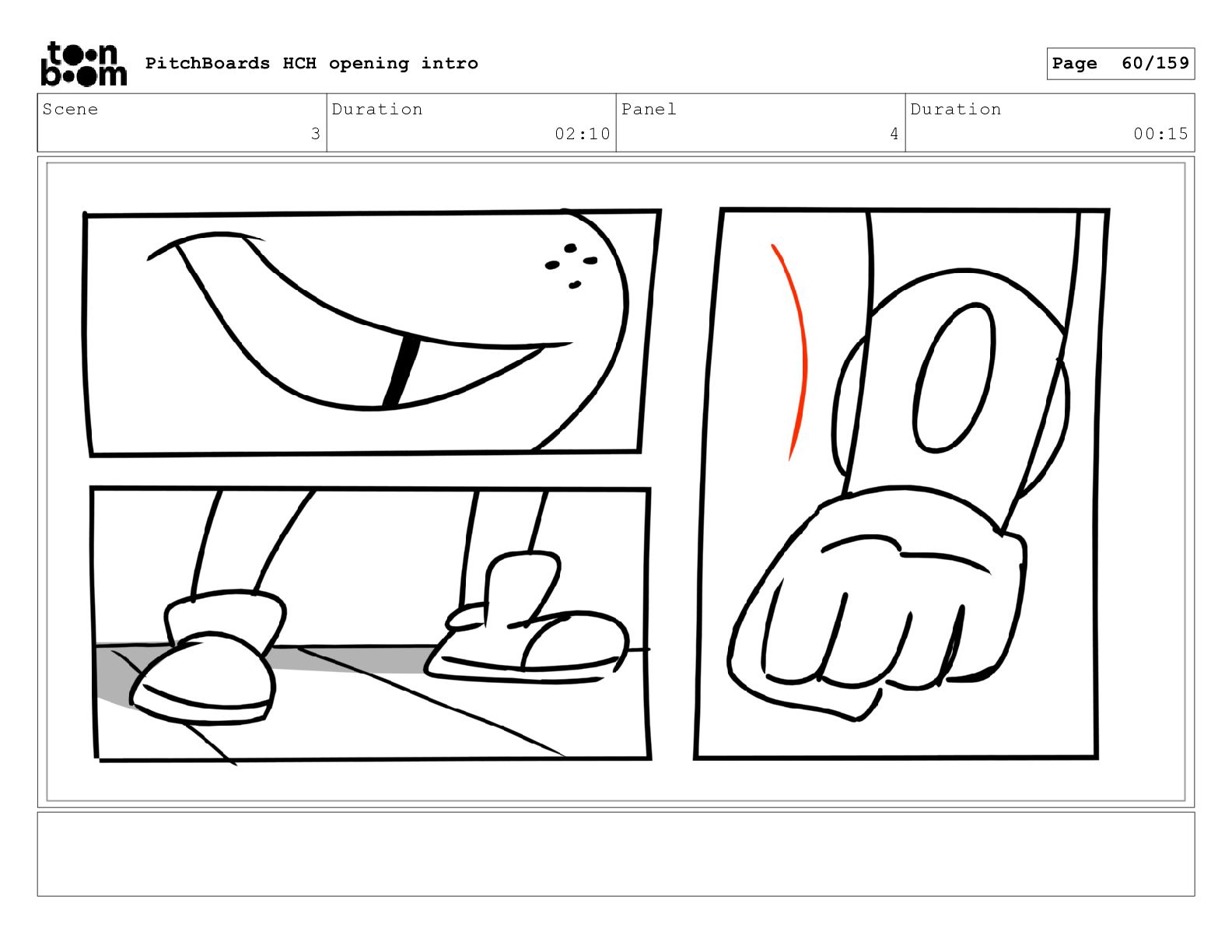 toon boom PitchBoards HCH opening intro

Page 60/159

| Scene | Duration | Panel | Duration |
|---|---|---|---|
| 3 | 02:10 | 4 | 00:15 |