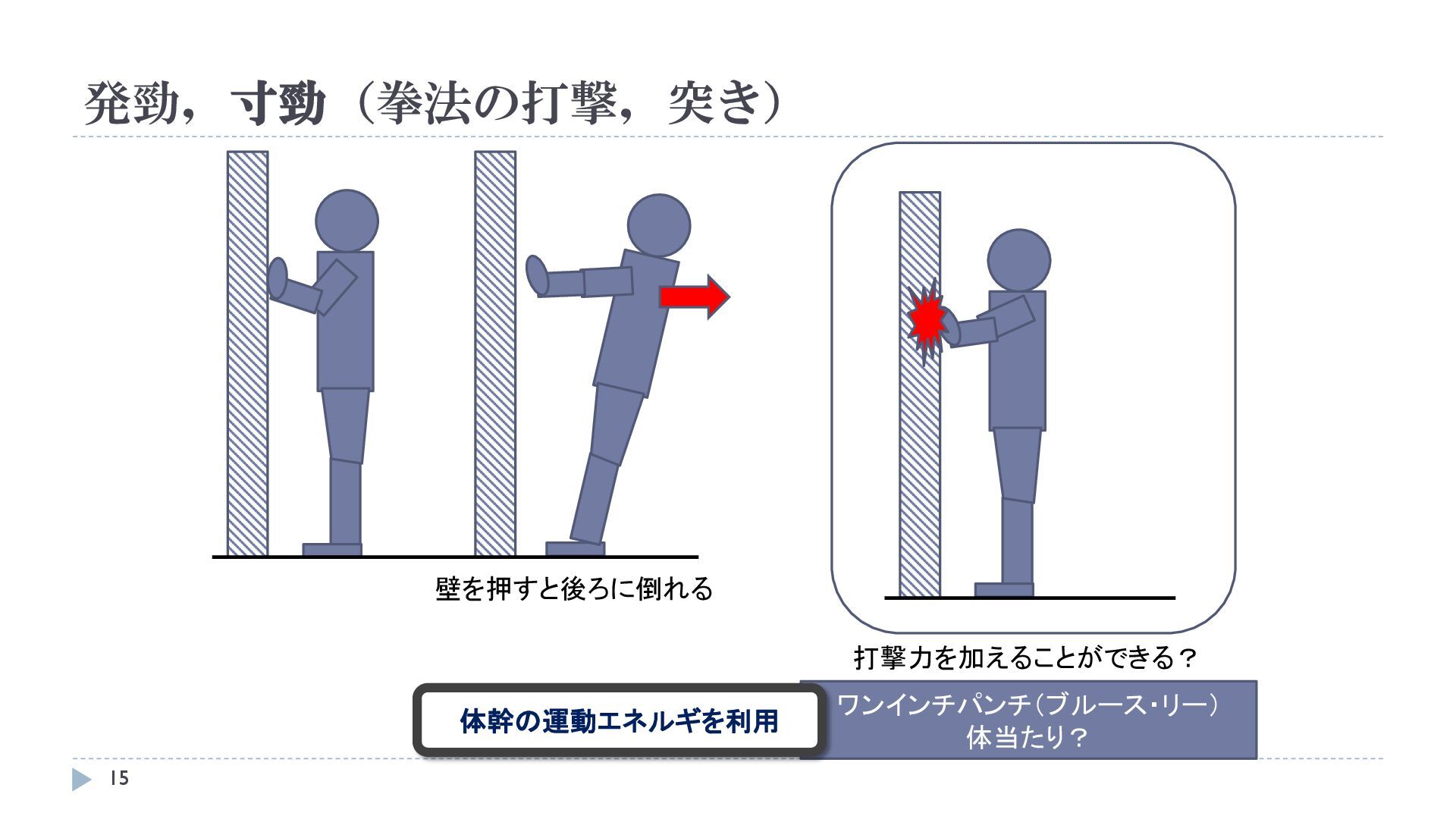 発勁，寸勁（拳法の打撃，突き）

壁を押すと後ろに倒れる

打撃力を加えることができる？

体幹の運動エネルギを利用

ワンインチパンチ（ブルース・リー）
体当たり？

15