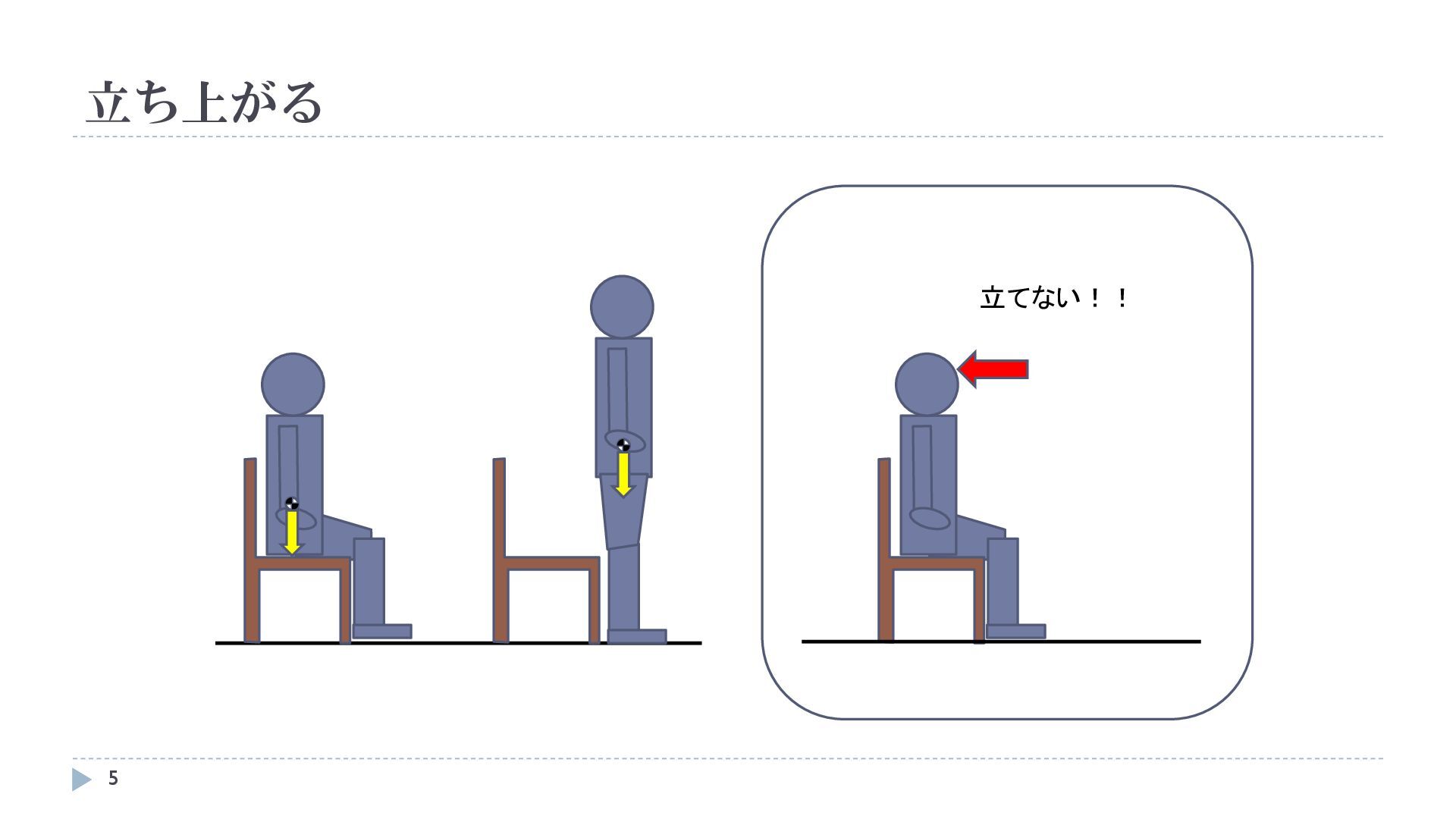 立ち上がる

立てない！！

5