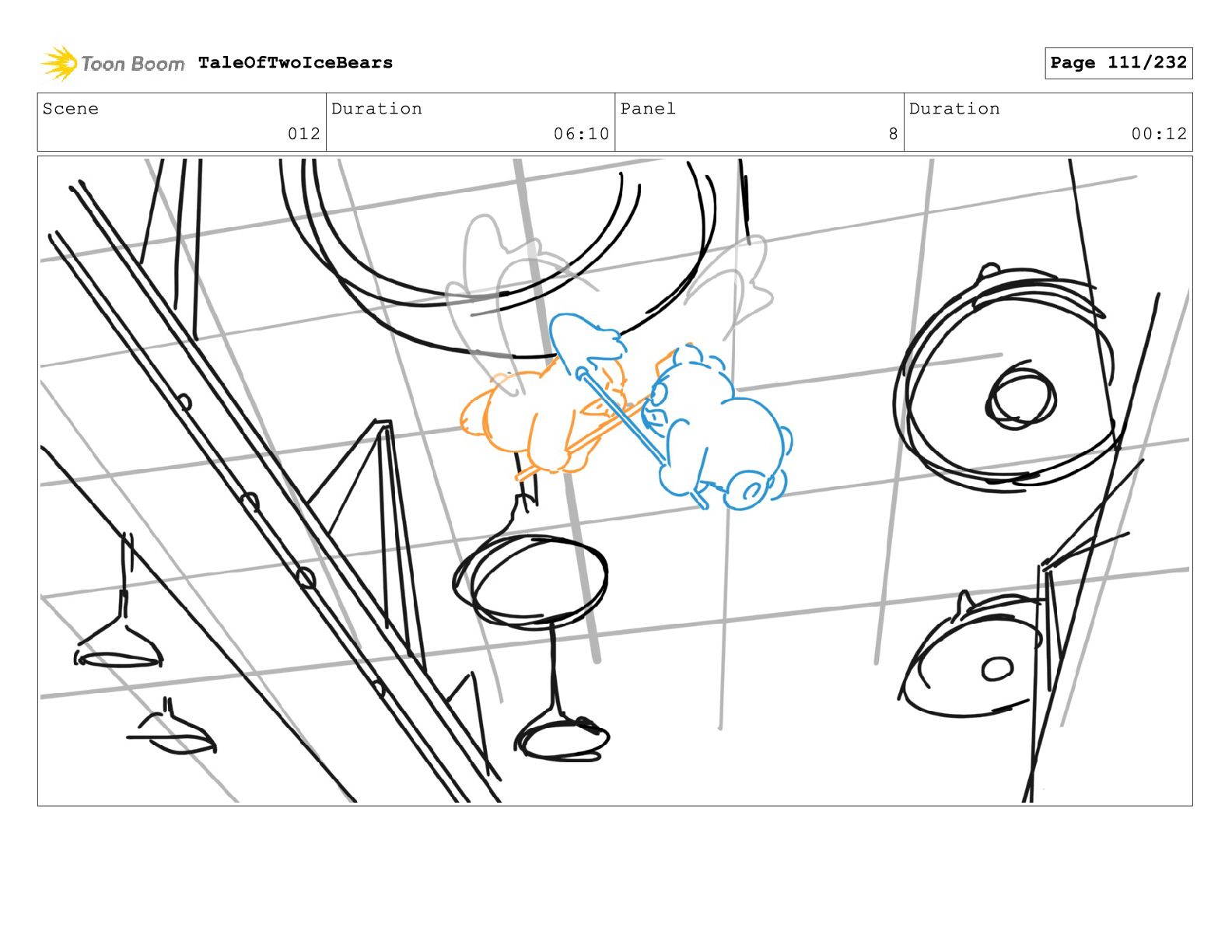 Toon Boom TaleOfTwoIceBears

Page 111/232

| Scene | Duration | Panel | Duration |
|---|---|---|---|
| 012 | 06:10 | 8 | 00:12 |