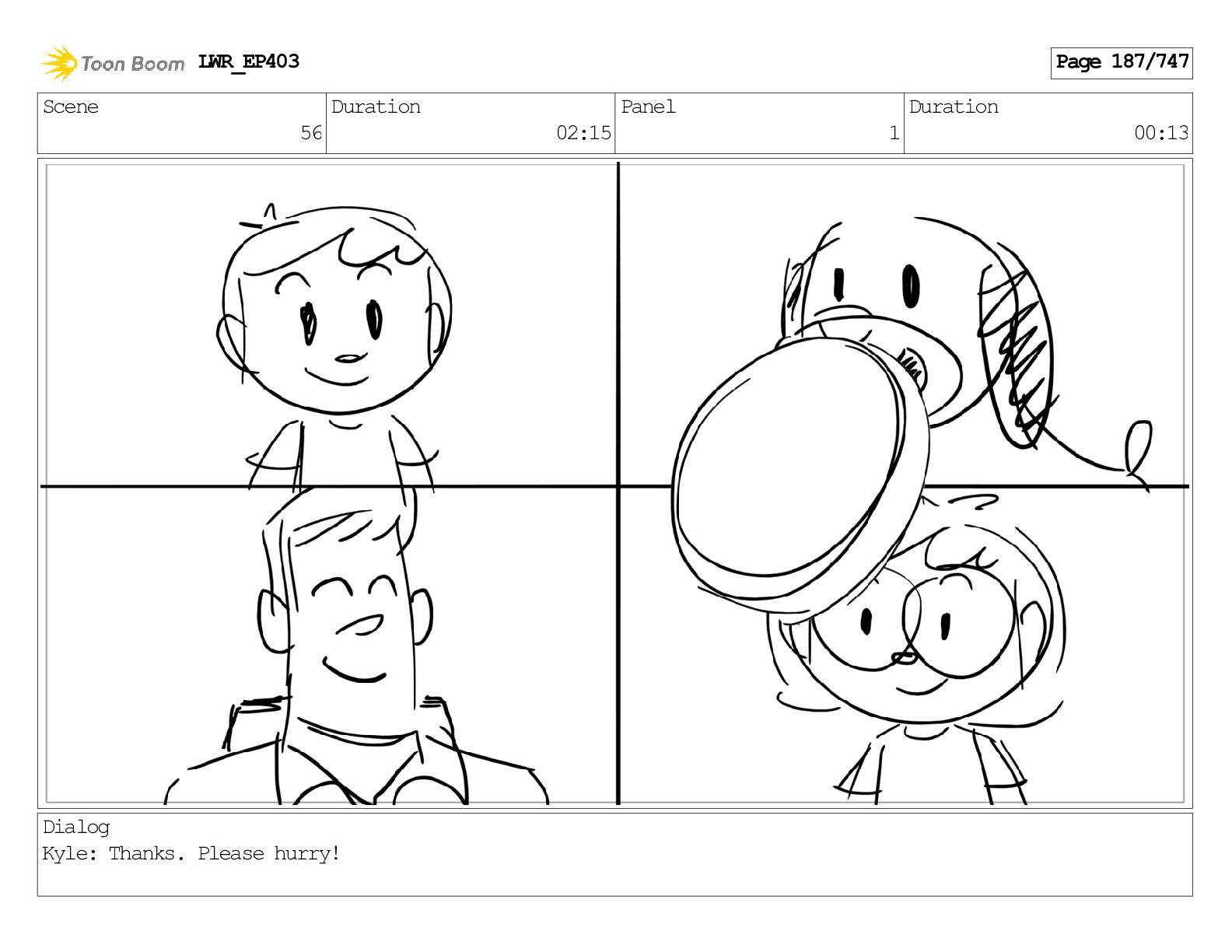 Toon Boom LWR_EP403

Page 187/747

| Scene | Duration | Panel | Duration |
|---|---|---|---|
| 56 | 02:15 | 1 | 00:13 |

Dialog
Kyle: Thanks. Please hurry!