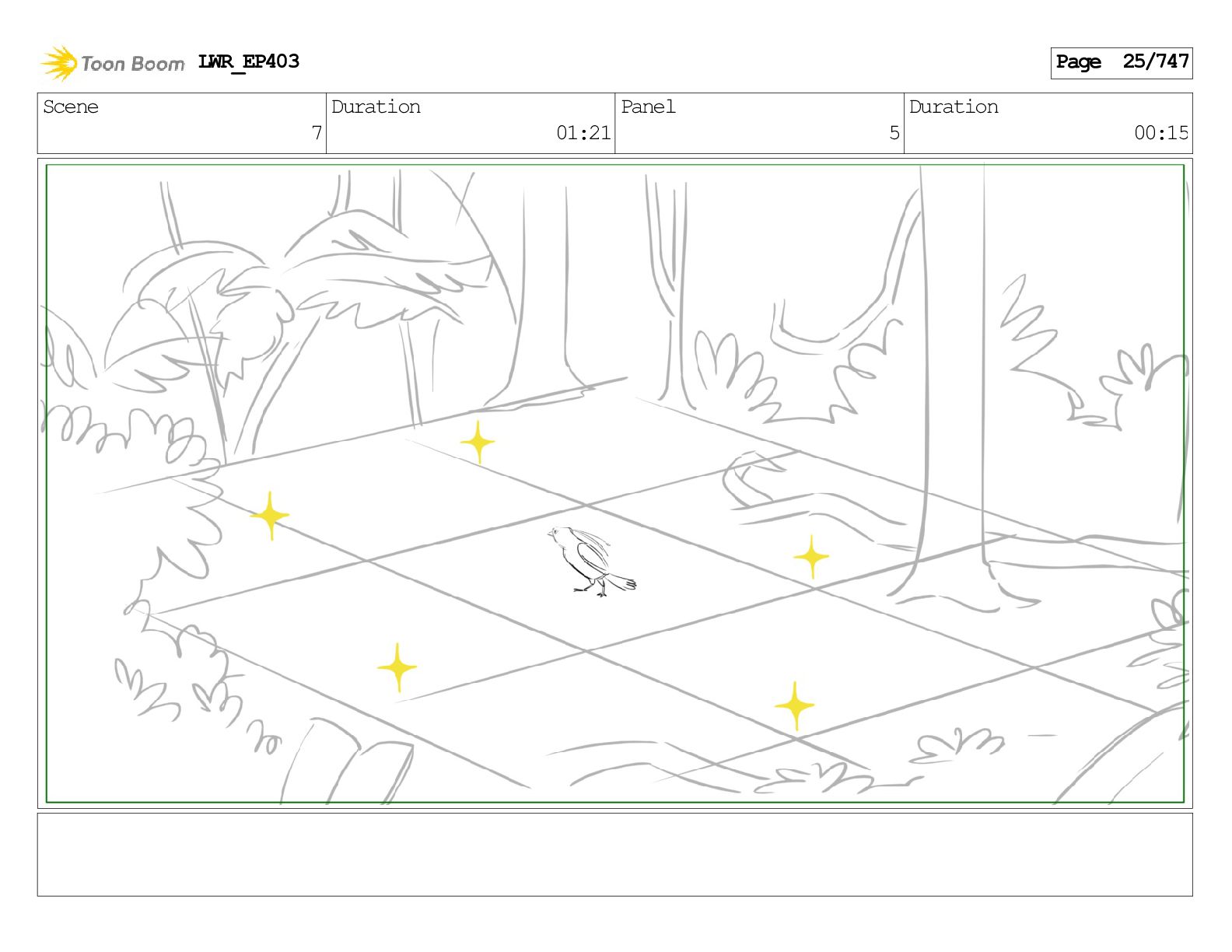 Toon Boom LWR_EP403

Page 25/747

| Scene | Duration | Panel | Duration |
|---|---|---|---|
| 7 | 01:21 | 5 | 00:15 |