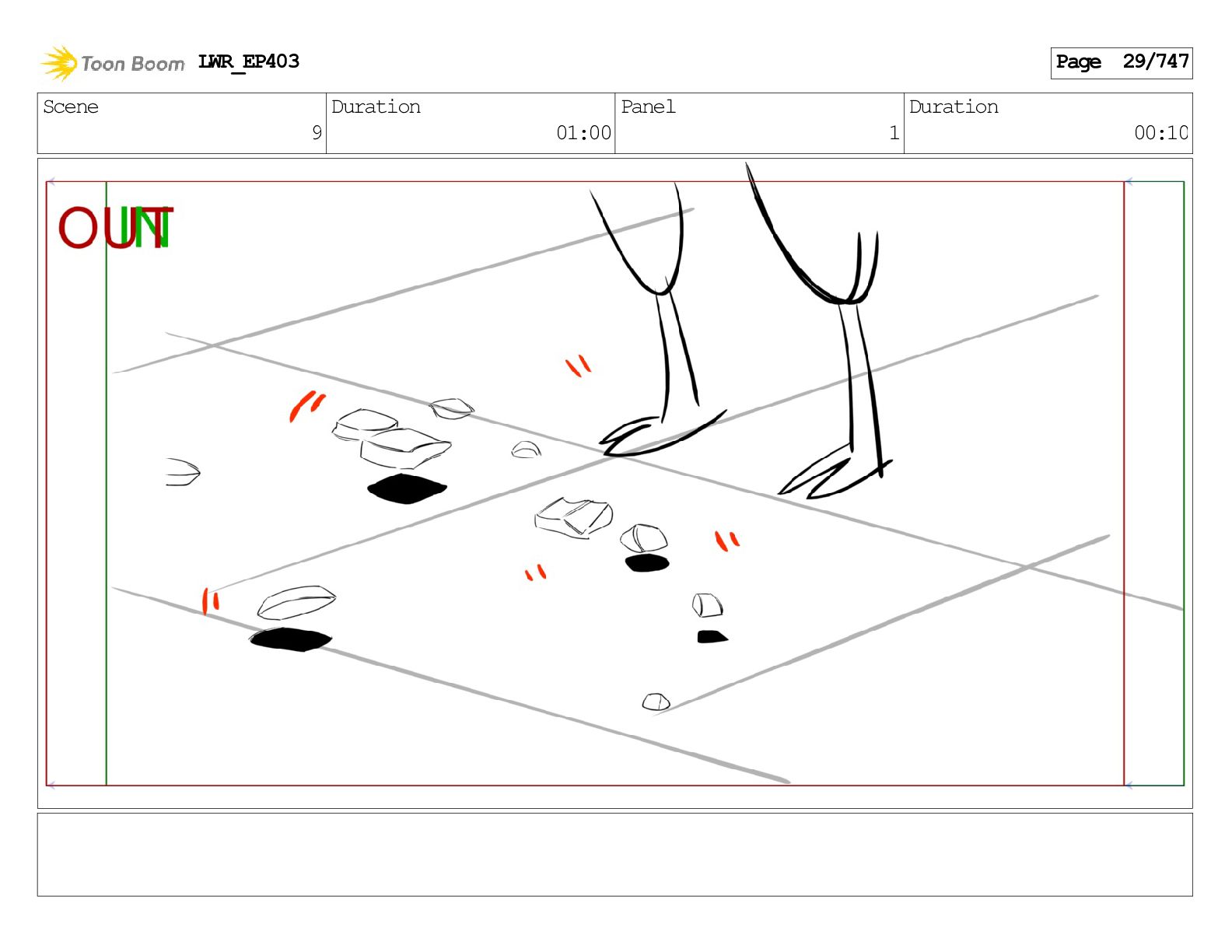 Toon Boom LWR_EP403

Page 29/747

| Scene | Duration | Panel | Duration |
|---|---|---|---|
| 9 | 01:00 | 1 | 00:10 |

OUT
IN