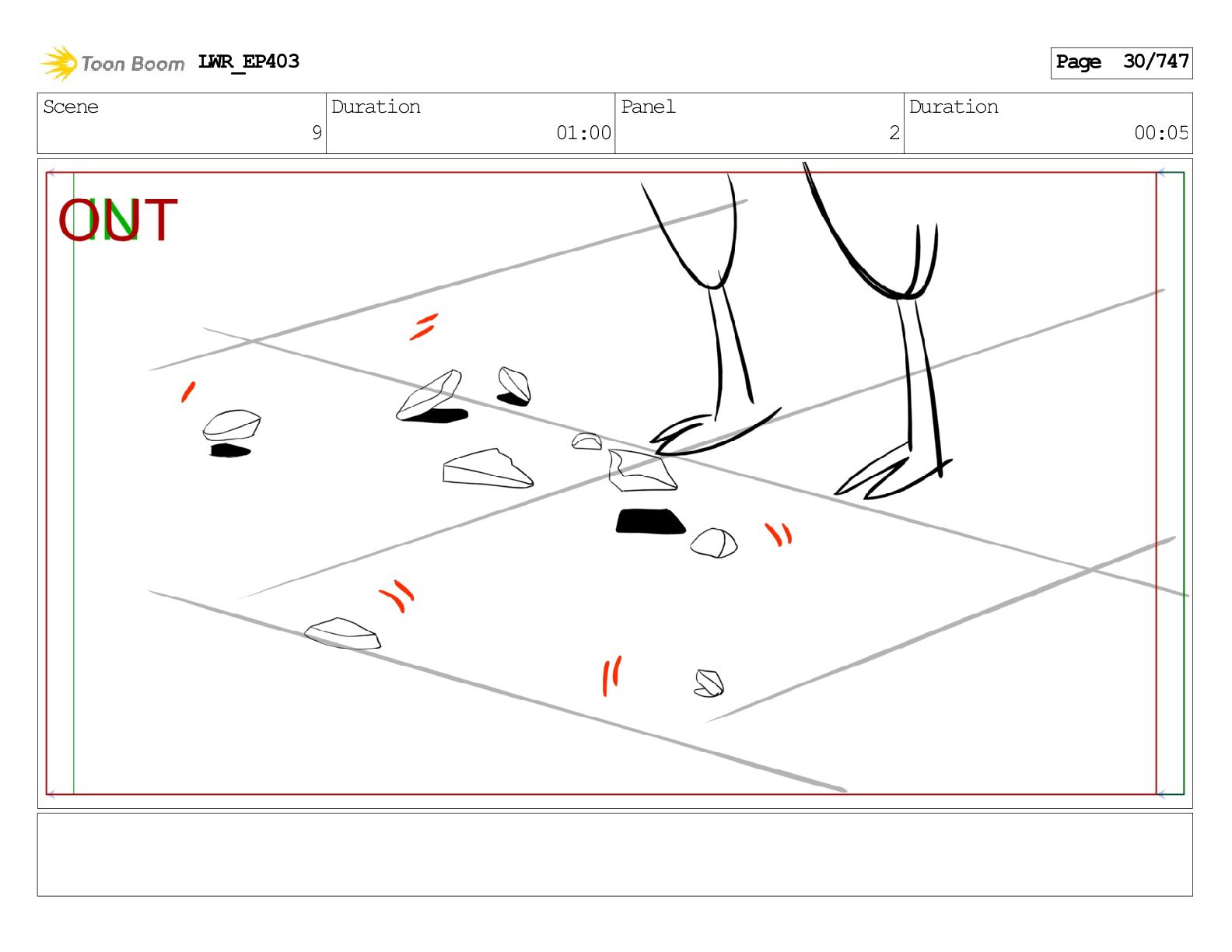 Toon Boom LWR_EP403

Page 30/747

| Scene | Duration | Panel | Duration |
|---|---|---|---|
| 9 | 01:00 | 2 | 00:05 |

OUT
IN