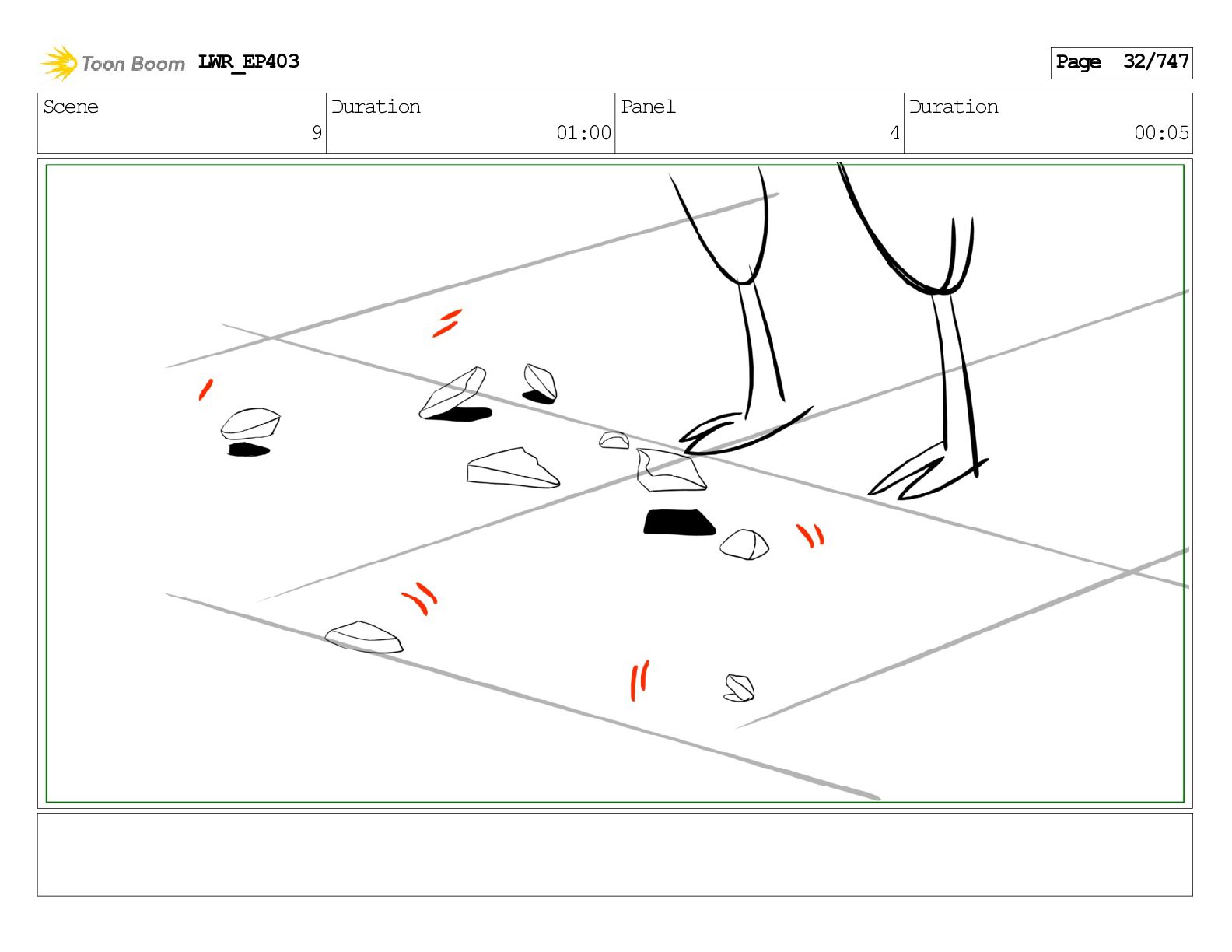 Toon Boom LWR_EP403

Page 32/747

| Scene | Duration | Panel | Duration |
|---|---|---|---|
| 9 | 01:00 | 4 | 00:05 |