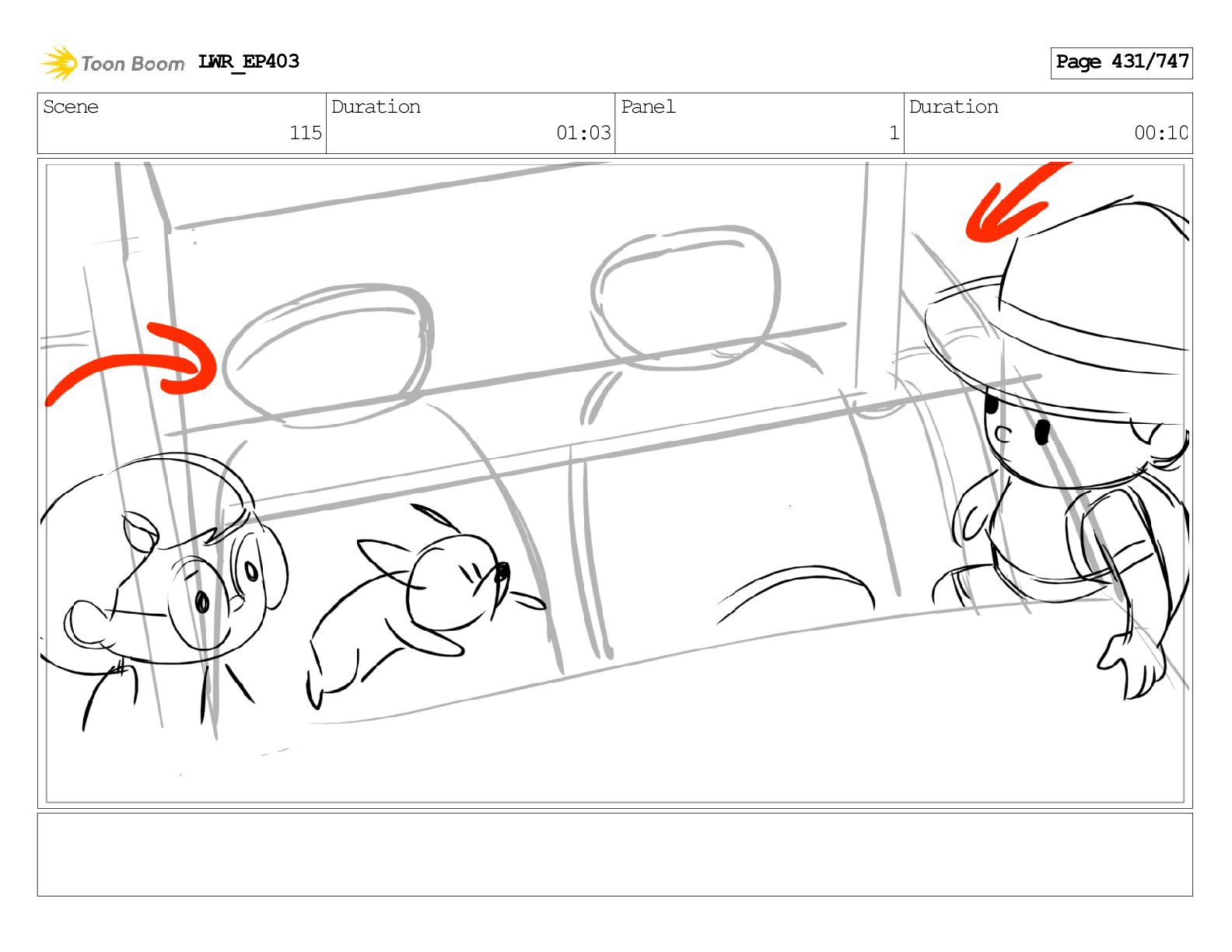 Toon Boom LWR_EP403

Page 431/747

| Scene | Duration | Panel | Duration |
|---|---|---|---|
| 115 | 01:03 | 1 | 00:10 |