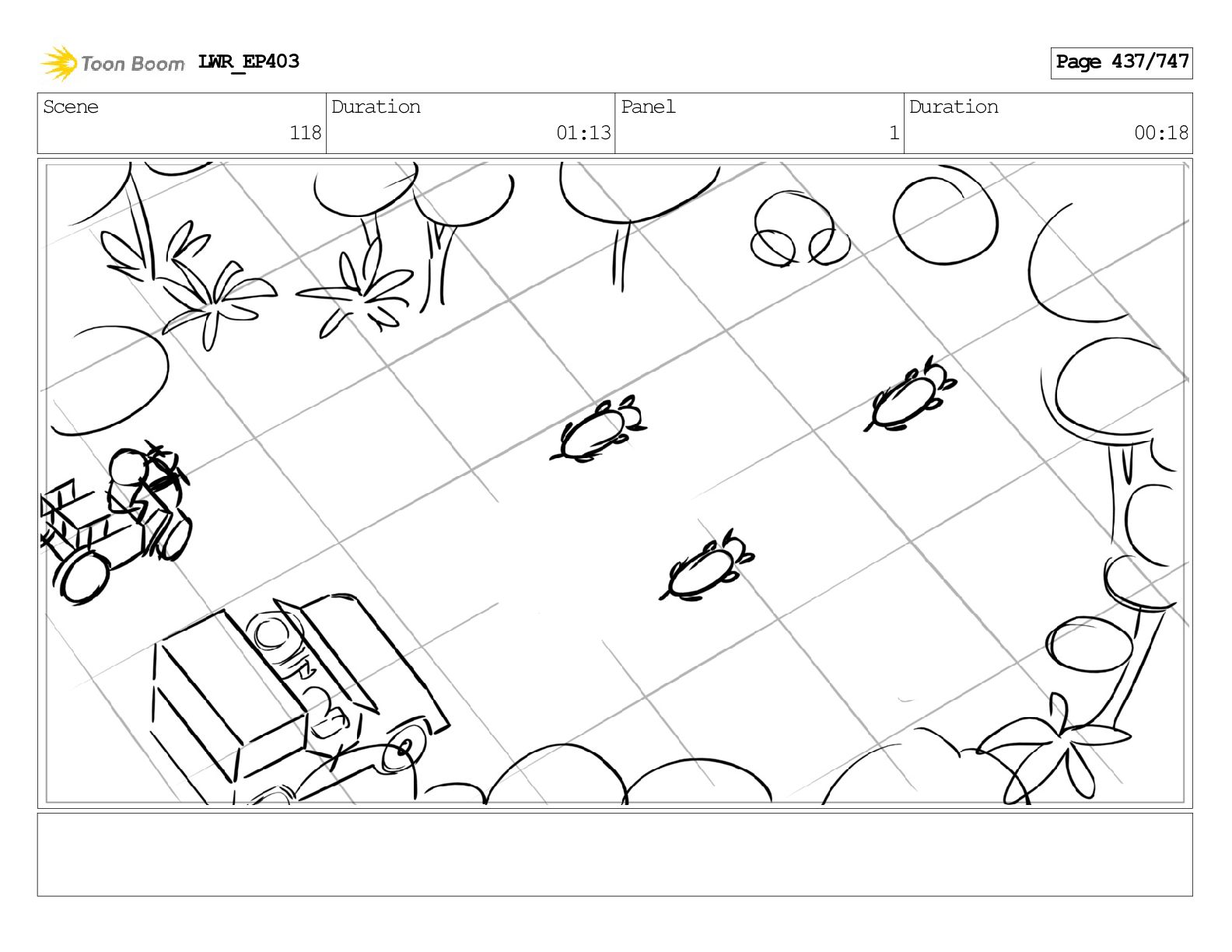 Toon Boom LWR_EP403

Page 437/747

| Scene | Duration | Panel | Duration |
|---|---|---|---|
| 118 | 01:13 | 1 | 00:18 |