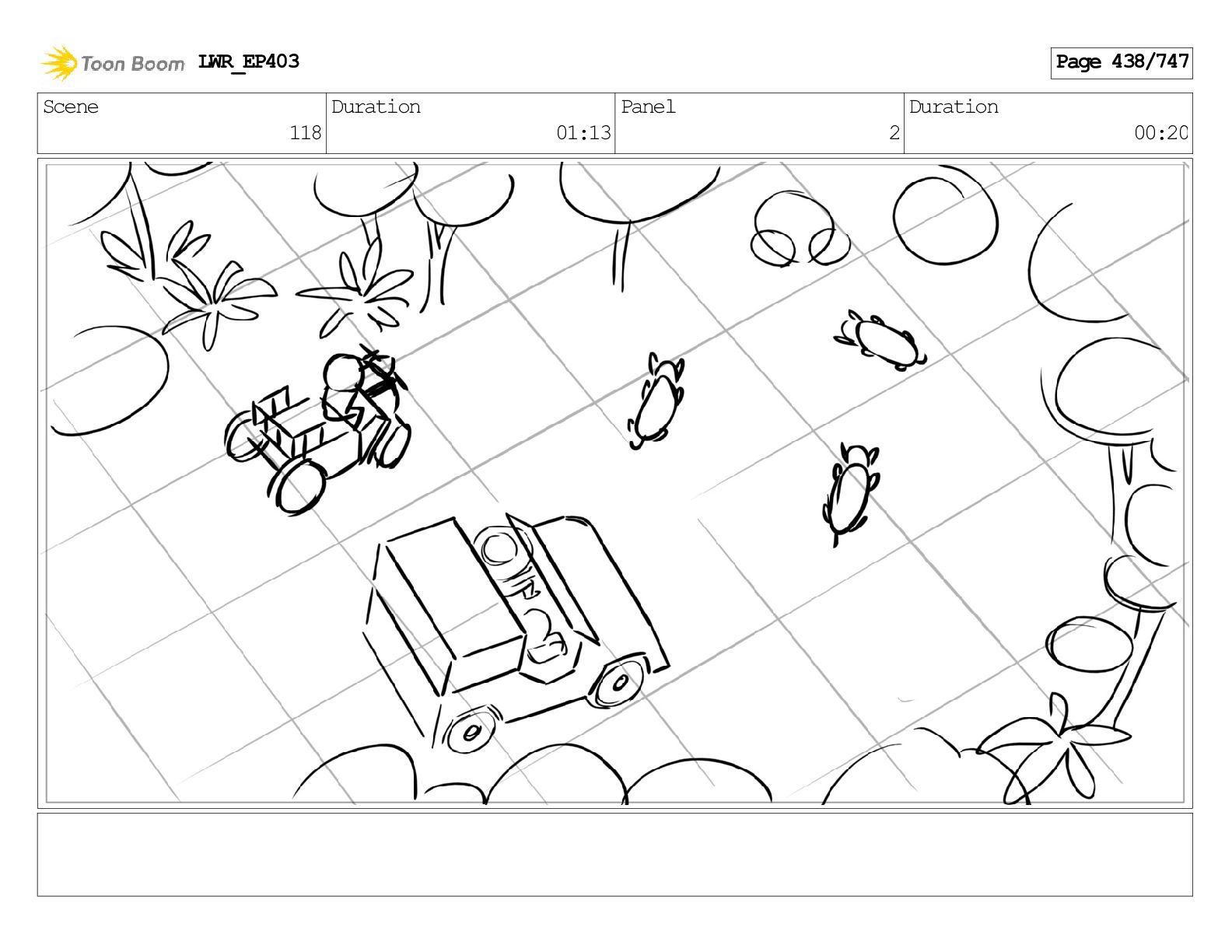 Toon Boom LWR_EP403

Page 438/747

| Scene | Duration | Panel | Duration |
|---|---|---|---|
| 118 | 01:13 | 2 | 00:20 |