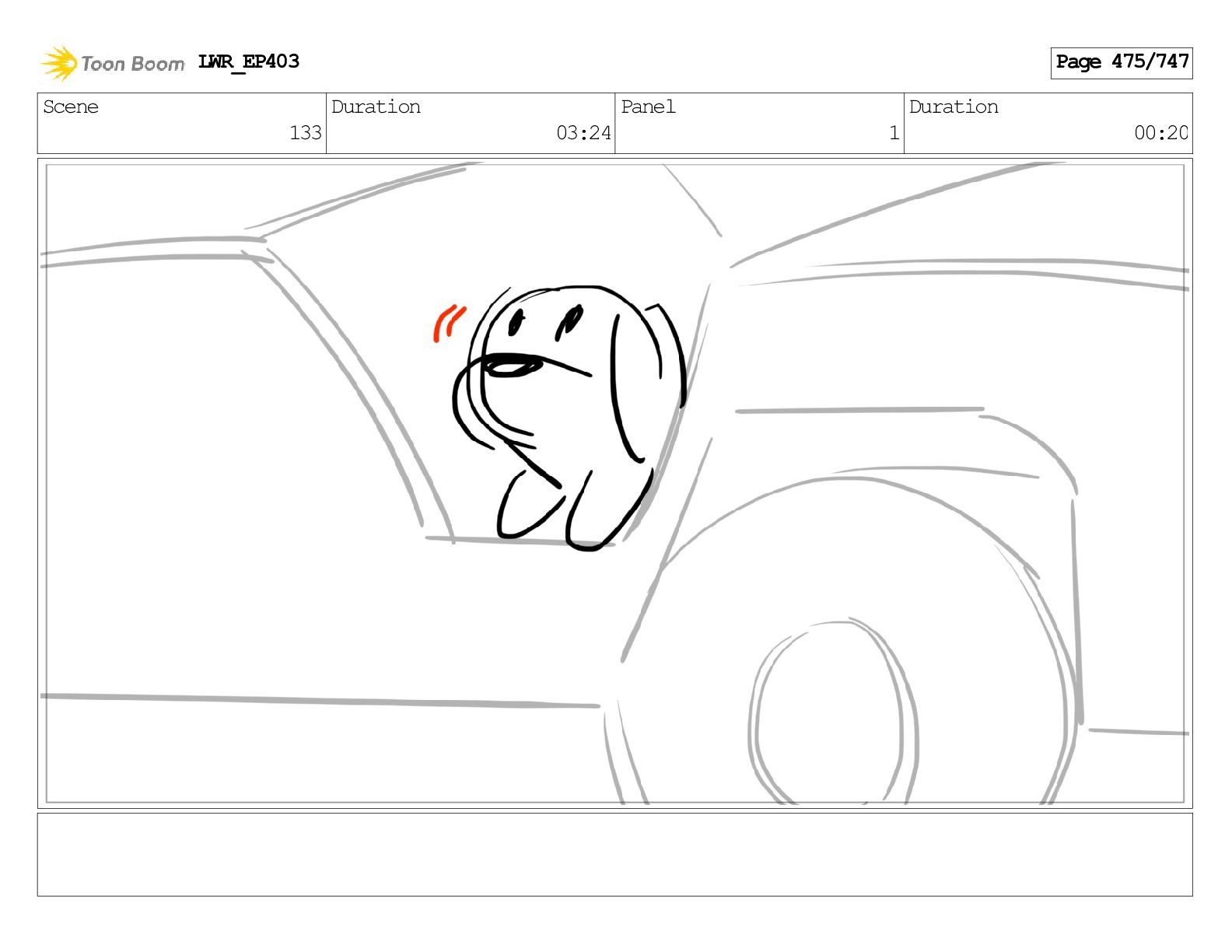 Toon Boom LWR_EP403

Page 475/747

| Scene | Duration | Panel | Duration |
|---|---|---|---|
| 133 | 03:24 | 1 | 00:20 |